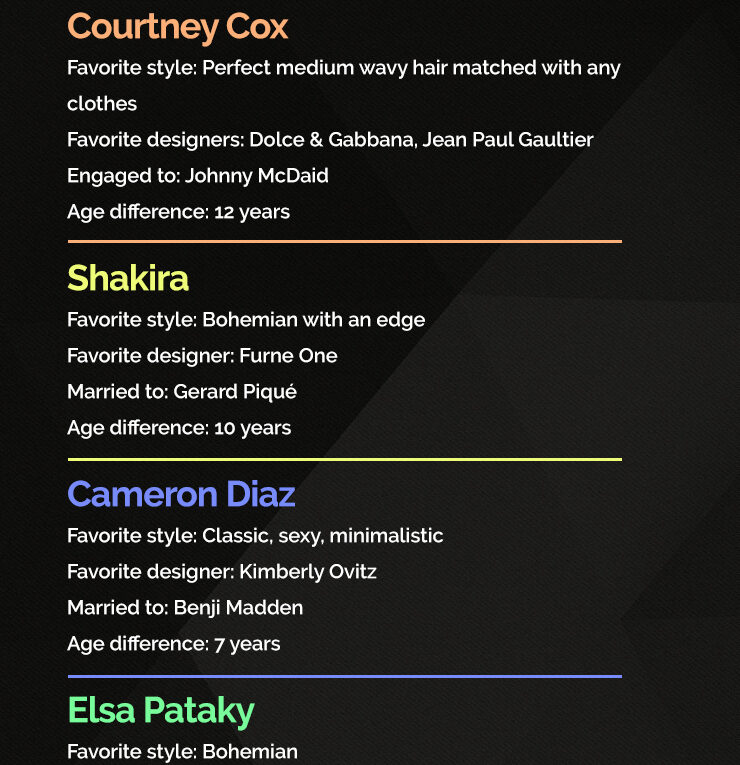 Courtney Cox

Favorite style: Perfect medium wavy hair matched with any clothes

Favorite designers: Dolce & Gabbana, Jean Paul Gaultier

Engaged to: Johnny McDaid

Age difference: 12 years

Shakira

Favorite style: Bohemian with an edge

Favorite designer: Furne One

Married to: Gerard Piqué

Age difference: 10 years

Cameron Diaz

Favorite style: Classic, sexy, minimalistic

Favorite designer: Kimberly Ovitz

Married to: Benji Madden

Age difference: 7 years

Elsa Pataky

Favorite style: Bohemian