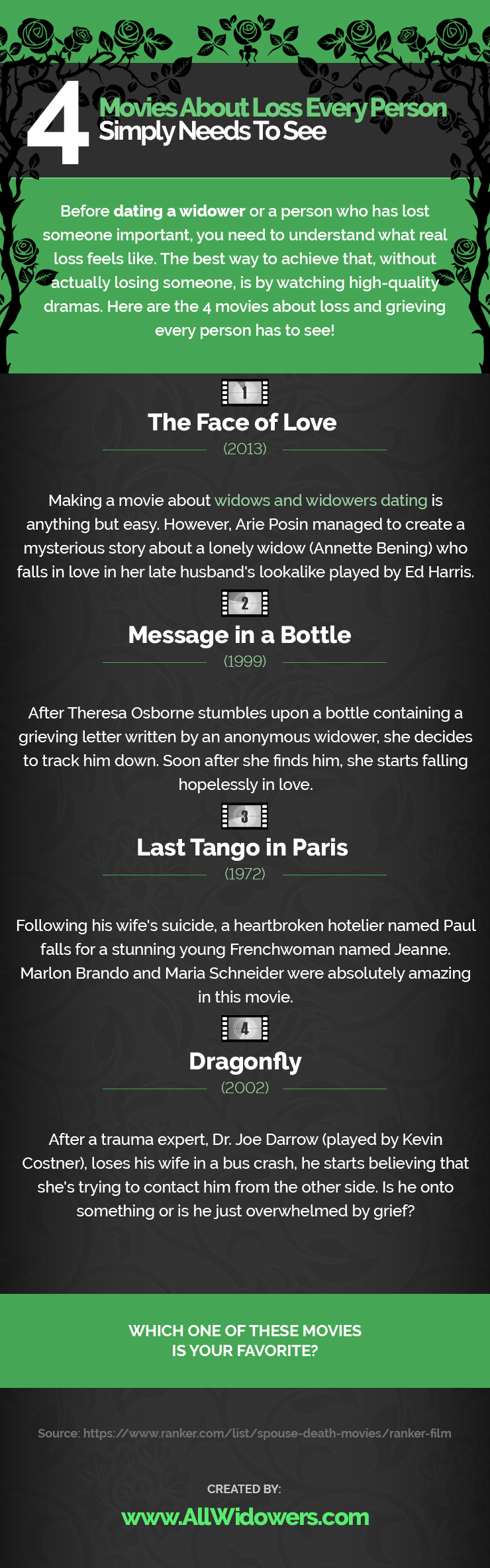 4 Movies About Loss Every Person Simply Needs To See

Before dating a widower or a person who has lost someone important, you need to understand what real loss feels like. The best way to achieve that, without actually losing someone, is by watching high-quality dramas. Here are the 4 movies about loss and grieving every person has to see!

1

The Face of Love

(2013)

Making a movie about widows and widowers dating is anything but easy. However, Arie Posin managed to create a mysterious story about a lonely widow (Annette Bening) who falls in love in her late husband's lookalike played by Ed Harris.

2

Message in a Bottle

(1999)

After Theresa Osborne stumbles upon a bottle containing a grieving letter written by an anonymous widower, she decides to track him down. Soon after she finds him, she starts falling hopelessly in love.

3

Last Tango in Paris

(1972)

Following his wife's suicide, a heartbroken hotelier named Paul falls for a stunning young Frenchwoman named Jeanne. Marlon Brando and Maria Schneider were absolutely amazing in this movie.

4

Dragonfly

(2002)

After a trauma expert, Dr. Joe Darrow (played by Kevin Costner), loses his wife in a bus crash, he starts believing that she's trying to contact him from the other side. Is he onto something or is he just overwhelmed by grief?

WHICH ONE OF THESE MOVIES IS YOUR FAVORITE?

Source: https://www.ranker.com/list/spouse-death-movies/ranker-film

CREATED BY:

www.AllWidowers.com