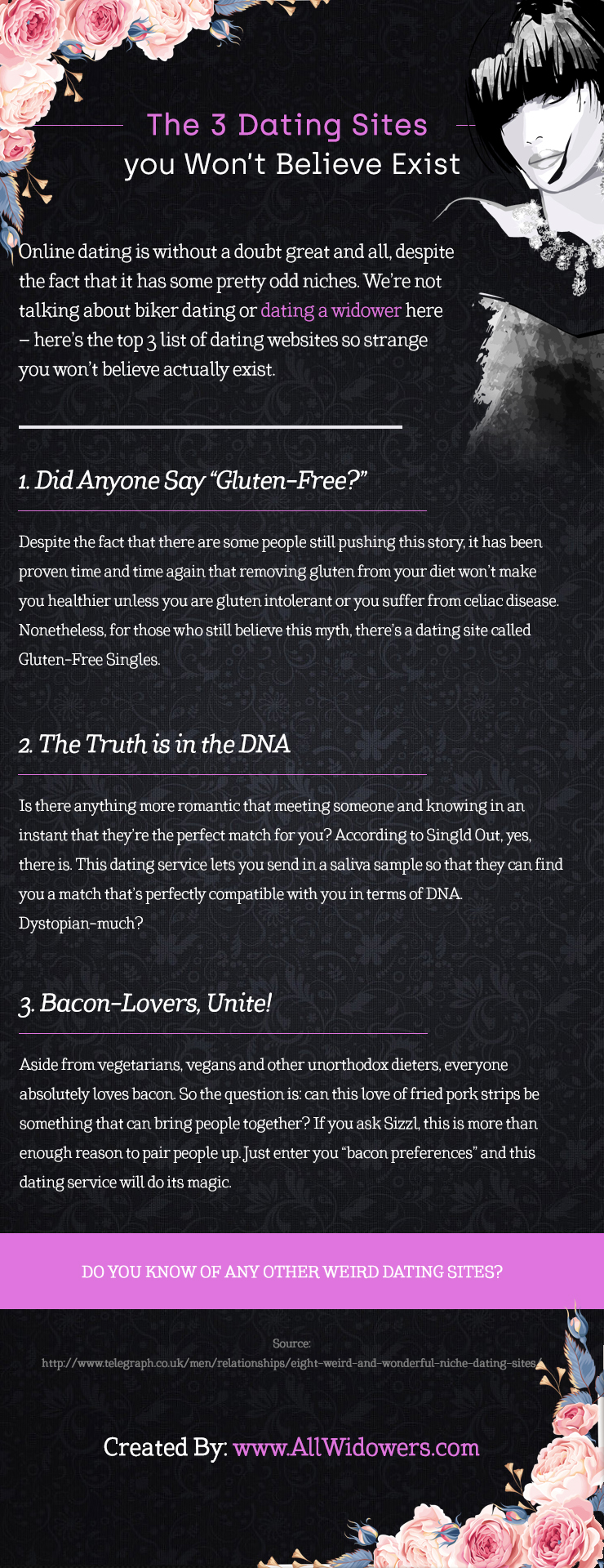 The 3 Dating Sites
you Won't Believe Exist

Online dating is without a doubt great and all, despite the fact that it has some pretty odd niches. We're not talking about biker dating or dating a widower here – here's the top 3 list of dating websites so strange you won't believe actually exist.

1. Did Anyone Say "Gluten-Free?"

Despite the fact that there are some people still pushing this story, it has been proven time and time again that removing gluten from your diet won't make you healthier unless you are gluten intolerant or you suffer from celiac disease. Nonetheless, for those who still believe this myth, there's a dating site called Gluten-Free Singles.

2. The Truth is in the DNA

Is there anything more romantic that meeting someone and knowing in an instant that they're the perfect match for you? According to Singld Out, yes, there is. This dating service lets you send in a saliva sample so that they can find you a match that's perfectly compatible with you in terms of DNA. Dystopian-much?

3. Bacon-Lovers, Unite!

Aside from vegetarians, vegans and other unorthodox dieters, everyone absolutely loves bacon. So the question is: can this love of fried pork strips be something that can bring people together? If you ask Sizzl, this is more than enough reason to pair people up. Just enter you "bacon preferences" and this dating service will do its magic.

DO YOU KNOW OF ANY OTHER WEIRD DATING SITES?

Source:
http://www.telegraph.co.uk/men/relationships/eight-weird-and-wonderful-niche-dating-sites/

Created By: www.AllWidowers.com