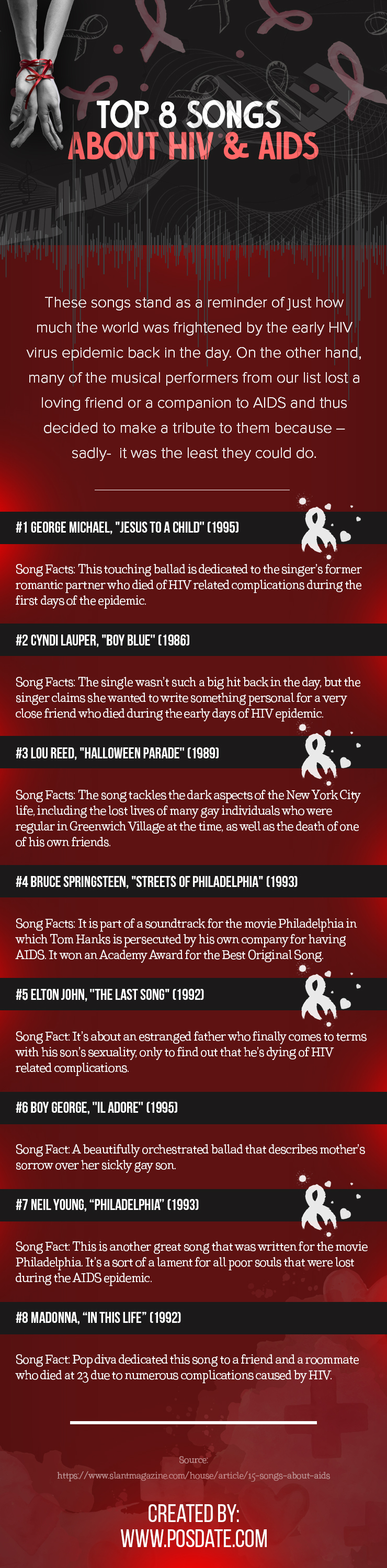 TOP 8 SONGS
ABOUT HIV & AIDS

These songs stand as a reminder of just how much the world was frightened by the early HIV virus epidemic back in the day. On the other hand, many of the musical performers from our list lost a loving friend or a companion to AIDS and thus decided to make a tribute to them because – sadly- it was the least they could do.

#1 GEORGE MICHAEL, "JESUS TO A CHILD" (1995)

Song Facts: This touching ballad is dedicated to the singer's former romantic partner who died of HIV related complications during the first days of the epidemic.

#2 CYNDI LAUPER, "BOY BLUE" (1986)

Song Facts: The single wasn't such a big hit back in the day, but the singer claims she wanted to write something personal for a very close friend who died during the early days of HIV epidemic.

#3 LOU REED, "HALLOWEEN PARADE" (1989)

Song Facts: The song tackles the dark aspects of the New York City life, including the lost lives of many gay individuals who were regular in Greenwich Village at the time, as well as the death of one of his own friends.

#4 BRUCE SPRINGSTEEN, "STREETS OF PHILADELPHIA" (1993)

Song Facts: It is part of a soundtrack for the movie Philadelphia in which Tom Hanks is persecuted by his own company for having AIDS. It won an Academy Award for the Best Original Song.

#5 ELTON JOHN, "THE LAST SONG" (1992)

Song Fact: It's about an estranged father who finally comes to terms with his son's sexuality, only to find out that he's dying of HIV related complications.

#6 BOY GEORGE, "IL ADORE" (1995)

Song Fact: A beautifully orchestrated ballad that describes mother's sorrow over her sickly gay son.

#7 NEIL YOUNG, "PHILADELPHIA" (1993)

Song Fact: This is another great song that was written for the movie Philadelphia. It's a sort of a lament for all poor souls that were lost during the AIDS epidemic.

#8 MADONNA, "IN THIS LIFE" (1992)

Song Fact: Pop diva dedicated this song to a friend and a roommate who died at 23 due to numerous complications caused by HIV.

Source:
https://www.slantmagazine.com/house/article/15-songs-about-aids

CREATED BY:
WWW.POSDATE.COM