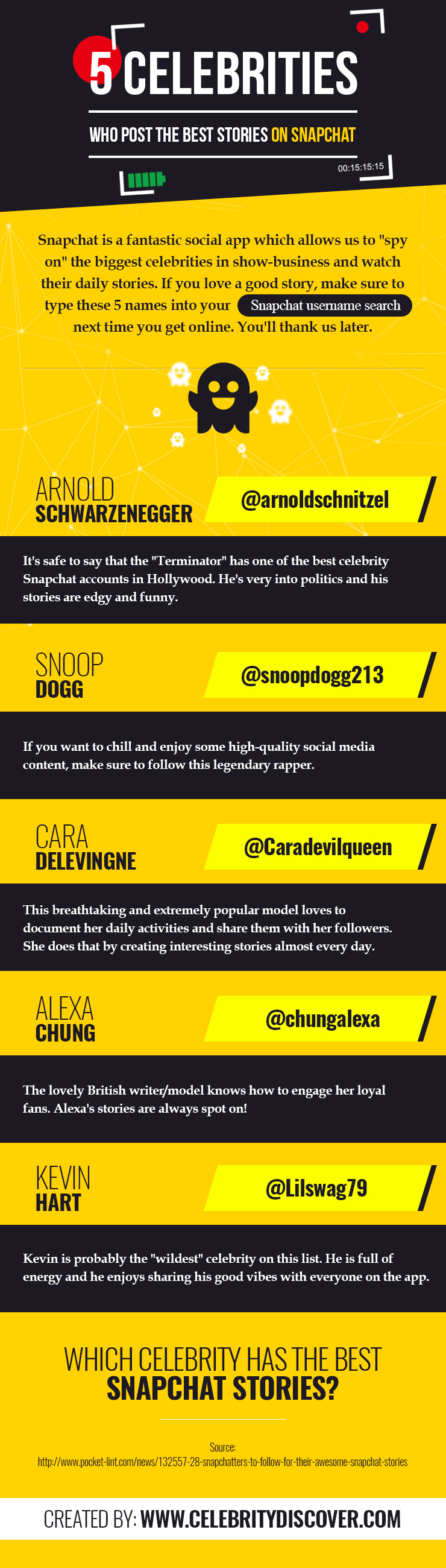 5 CELEBRITIES

WHO POST THE BEST STORIES ON SNAPCHAT

00:15:15:15

Snapchat is a fantastic social app which allows us to "spy on" the biggest celebrities in show-business and watch their daily stories. If you love a good story, make sure to type these 5 names into your Snapchat username search next time you get online. You'll thank us later.

ARNOLD SCHWARZENEGGER

@arnoldschnitzel

It's safe to say that the "Terminator" has one of the best celebrity Snapchat accounts in Hollywood. He's very into politics and his stories are edgy and funny.

SNOOP DOGG

@snoopdogg213

If you want to chill and enjoy some high-quality social media content, make sure to follow this legendary rapper.

CARA DELEVINGNE

@Caradevilqueen

This breathtaking and extremely popular model loves to document her daily activities and share them with her followers. She does that by creating interesting stories almost every day.

ALEXA CHUNG

@chungalexa

The lovely British writer/model knows how to engage her loyal fans. Alexa's stories are always spot on!

KEVIN HART

@Lilswag79

Kevin is probably the "wildest" celebrity on this list. He is full of energy and he enjoys sharing his good vibes with everyone on the app.

WHICH CELEBRITY HAS THE BEST SNAPCHAT STORIES?

Source:
http://www.pocket-lint.com/news/132557-28-snapchatters-to-follow-for-their-awesome-snapchat-stories

CREATED BY: WWW.CELEBRITYDISCOVER.COM