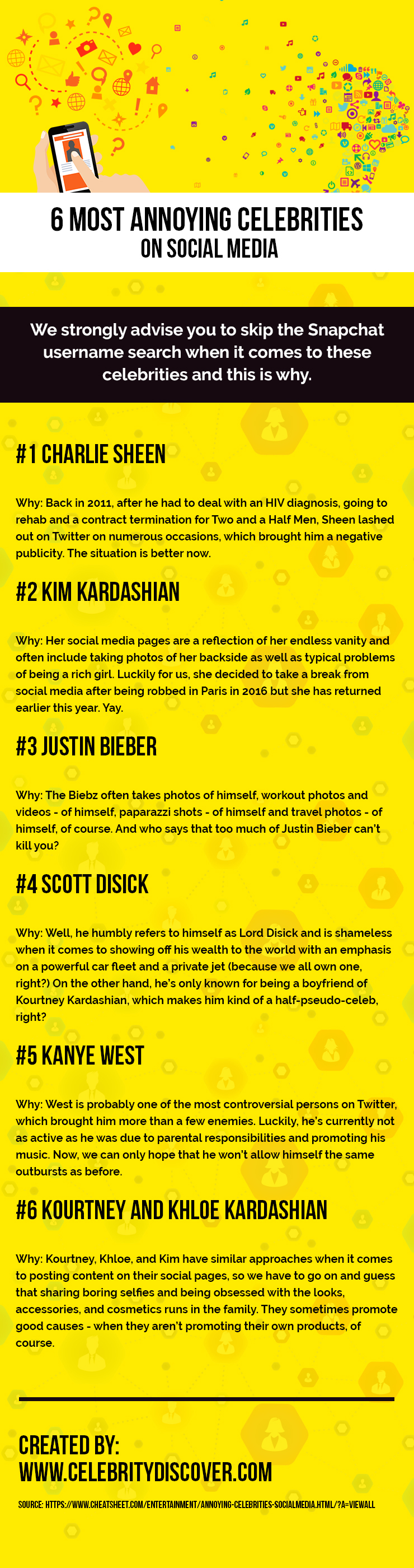 6 MOST ANNOYING CELEBRITIES
ON SOCIAL MEDIA

We strongly advise you to skip the Snapchat username search when it comes to these celebrities and this is why.

#1 CHARLIE SHEEN

Why: Back in 2011, after he had to deal with an HIV diagnosis, going to rehab and a contract termination for Two and a Half Men, Sheen lashed out on Twitter on numerous occasions, which brought him a negative publicity. The situation is better now.

#2 KIM KARDASHIAN

Why: Her social media pages are a reflection of her endless vanity and often include taking photos of her backside as well as typical problems of being a rich girl. Luckily for us, she decided to take a break from social media after being robbed in Paris in 2016 but she has returned earlier this year. Yay.

#3 JUSTIN BIEBER

Why: The Biebz often takes photos of himself, workout photos and videos - of himself, paparazzi shots - of himself and travel photos - of himself, of course. And who says that too much of Justin Bieber can't kill you?

#4 SCOTT DISICK

Why: Well, he humbly refers to himself as Lord Disick and is shameless when it comes to showing off his wealth to the world with an emphasis on a powerful car fleet and a private jet (because we all own one, right?) On the other hand, he's only known for being a boyfriend of Kourtney Kardashian, which makes him kind of a half-pseudo-celeb, right?

#5 KANYE WEST

Why: West is probably one of the most controversial persons on Twitter, which brought him more than a few enemies. Luckily, he's currently not as active as he was due to parental responsibilities and promoting his music. Now, we can only hope that he won't allow himself the same outbursts as before.

#6 KOURTNEY AND KHLOE KARDASHIAN

Why: Kourtney, Khloe, and Kim have similar approaches when it comes to posting content on their social pages, so we have to go on and guess that sharing boring selfies and being obsessed with the looks, accessories, and cosmetics runs in the family. They sometimes promote good causes - when they aren't promoting their own products, of course.

CREATED BY:
WWW.CELEBRITYDISCOVER.COM

SOURCE: HTTPS://WWW.CHEATSHEET.COM/ENTERTAINMENT/ANNOYING-CELEBRITIES-SOCIALMEDIA.HTML/?A=VIEWALL