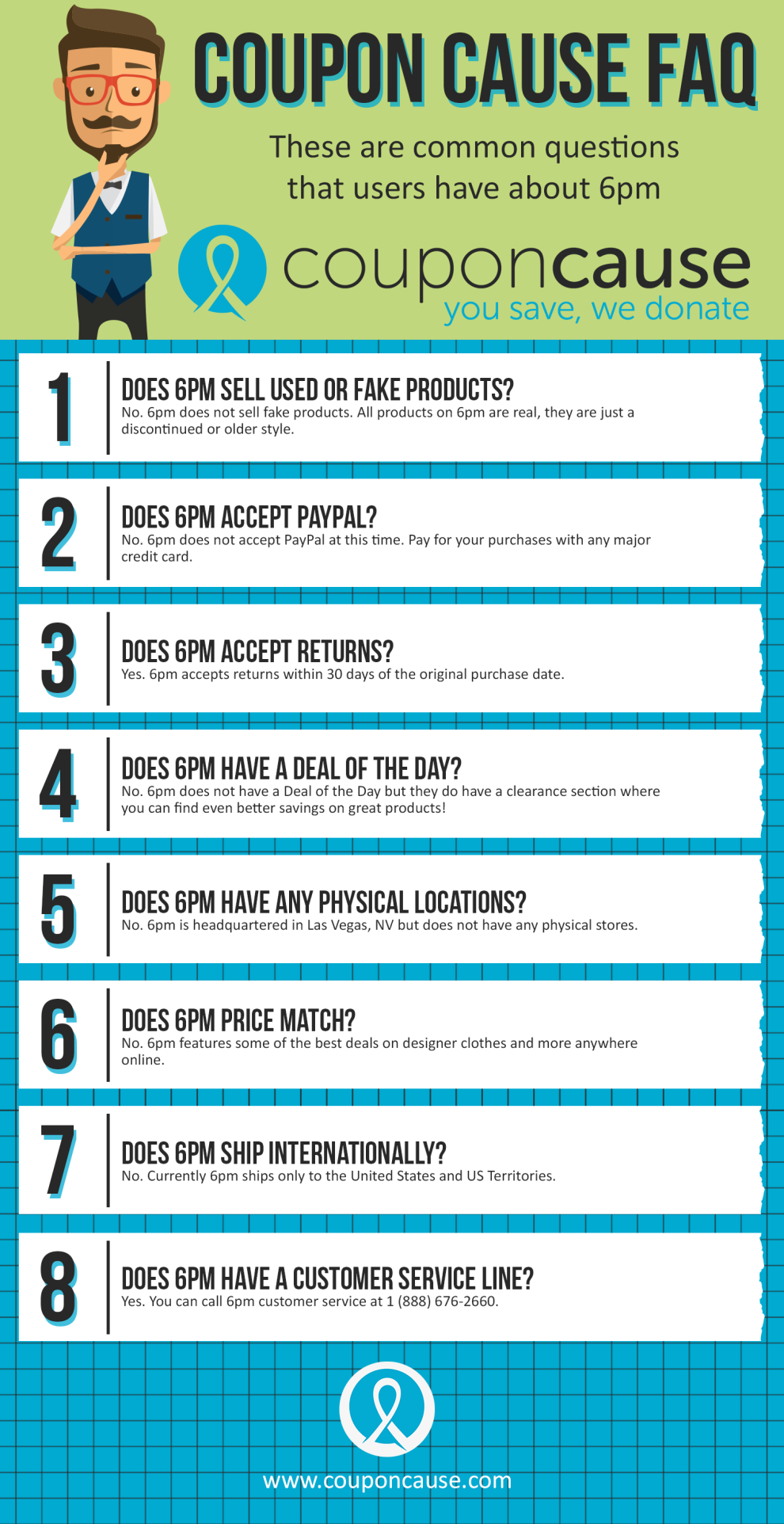 COUPON CAUSE FAQ

These are common questions that users have about 6pm

couponcause
you save, we donate

1
DOES 6PM SELL USED OR FAKE PRODUCTS?
No. 6pm does not sell fake products. All products on 6pm are real, they are just a discontinued or older style.

2
DOES 6PM ACCEPT PAYPAL?
No. 6pm does not accept PayPal at this time. Pay for your purchases with any major credit card.

3
DOES 6PM ACCEPT RETURNS?
Yes. 6pm accepts returns within 30 days of the original purchase date.

4
DOES 6PM HAVE A DEAL OF THE DAY?
No. 6pm does not have a Deal of the Day but they do have a clearance section where you can find even better savings on great products!

5
DOES 6PM HAVE ANY PHYSICAL LOCATIONS?
No. 6pm is headquartered in Las Vegas, NV but does not have any physical stores.

6
DOES 6PM PRICE MATCH?
No. 6pm features some of the best deals on designer clothes and more anywhere online.

7
DOES 6PM SHIP INTERNATIONALLY?
No. Currently 6pm ships only to the United States and US Territories.

8
DOES 6PM HAVE A CUSTOMER SERVICE LINE?
Yes. You can call 6pm customer service at 1 (888) 676-2660.

www.couponcause.com