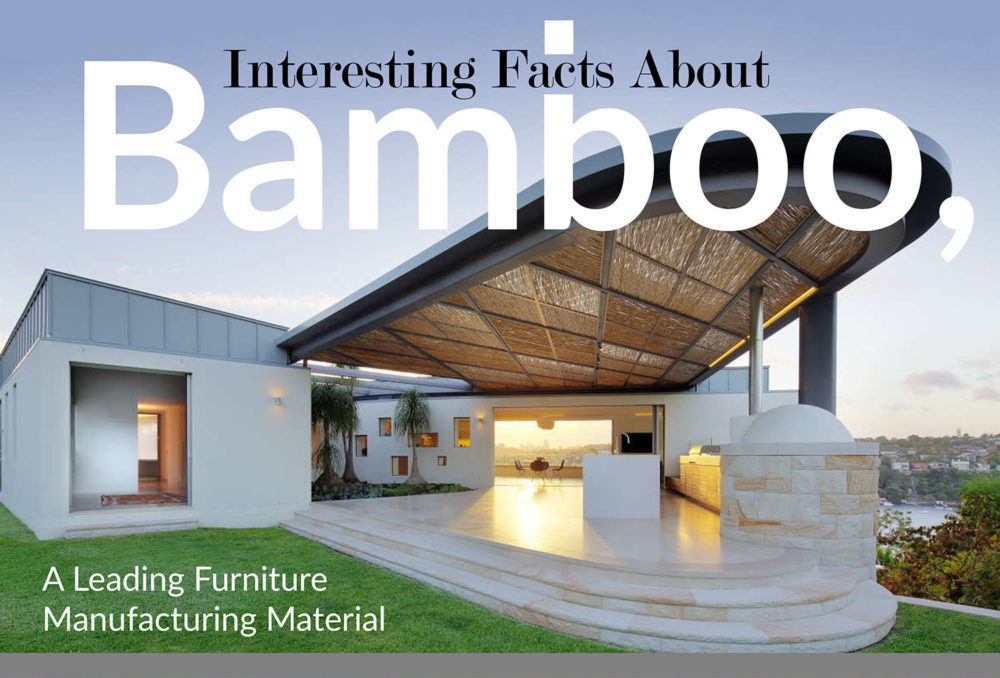 Interesting Facts About

Bamboo,

A Leading Furniture Manufacturing Material