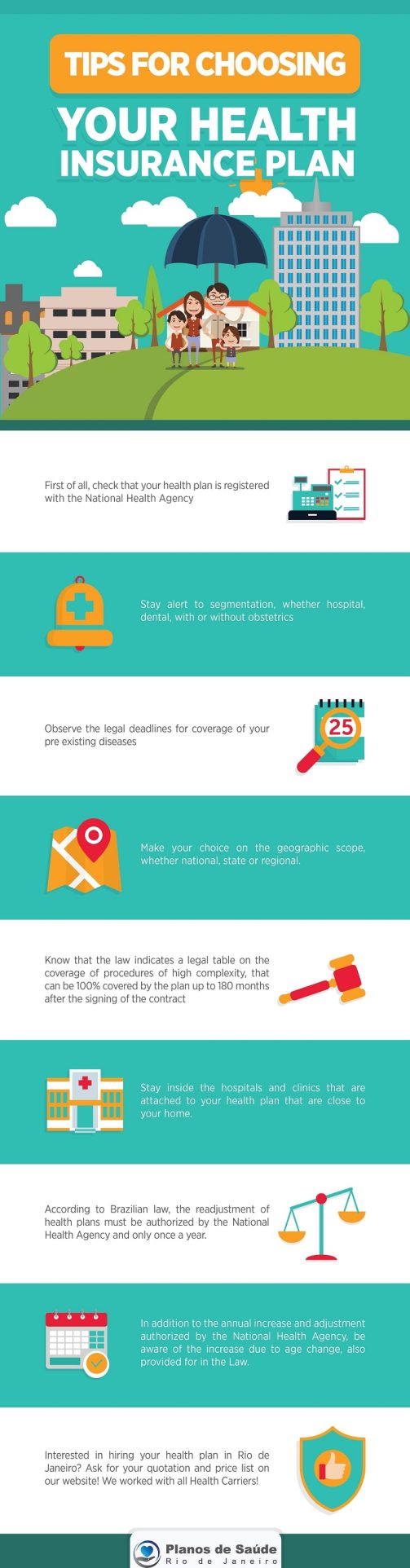 TIPS FOR CHOOSING
YOUR HEALTH INSURANCE PLAN

First of all, check that your health plan is registered with the National Health Agency

Stay alert to segmentation, whether hospital, dental, with or without obstetrics

Observe the legal deadlines for coverage of your pre existing diseases

25

Make your choice on the geographic scope, whether national, state or regional.

Know that the law indicates a legal table on the coverage of procedures of high complexity, that can be 100% covered by the plan up to 180 months after the signing of the contract

Stay inside the hospitals and clinics that are attached to your health plan that are close to your home.

According to Brazilian law, the readjustment of health plans must be authorized by the National Health Agency and only once a year.

In addition to the annual increase and adjustment authorized by the National Health Agency, be aware of the increase due to age change, also provided for in the Law.

Interested in hiring your health plan in Rio de Janeiro? Ask for your quotation and price list on our website! We worked with all Health Carriers!

Planos de Saúde
Rio de Janeiro