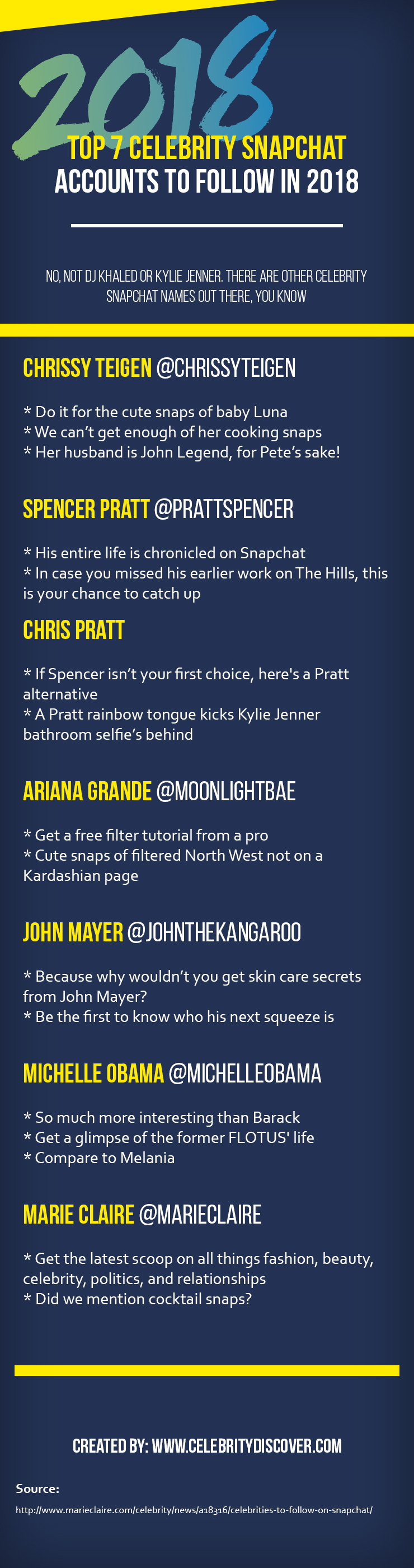 2018

TOP 7 CELEBRITY SNAPCHAT ACCOUNTS TO FOLLOW IN 2018

NO, NOT DJ KHALED OR KYLIE JENNER. THERE ARE OTHER CELEBRITY SNAPCHAT NAMES OUT THERE, YOU KNOW

CHRISSY TEIGEN @CHRISSYTEIGEN

* Do it for the cute snaps of baby Luna
* We can't get enough of her cooking snaps
* Her husband is John Legend, for Pete's sake!

SPENCER PRATT @PRATTSPENCER

* His entire life is chronicled on Snapchat
* In case you missed his earlier work on The Hills, this is your chance to catch up

CHRIS PRATT

* If Spencer isn't your first choice, here's a Pratt alternative
* A Pratt rainbow tongue kicks Kylie Jenner bathroom selfie's behind

ARIANA GRANDE @MOONLIGHTBAE

* Get a free filter tutorial from a pro
* Cute snaps of filtered North West not on a Kardashian page

JOHN MAYER @JOHNTHEKANGAROO

* Because why wouldn't you get skin care secrets from John Mayer?
* Be the first to know who his next squeeze is

MICHELLE OBAMA @MICHELLEOBAMA

* So much more interesting than Barack
* Get a glimpse of the former FLOTUS' life
* Compare to Melania

MARIE CLAIRE @MARIECLAIRE

* Get the latest scoop on all things fashion, beauty, celebrity, politics, and relationships
* Did we mention cocktail snaps?

CREATED BY: WWW.CELEBRITYDISCOVER.COM

Source:
http://www.marieclaire.com/celebrity/news/a18316/celebrities-to-follow-on-snapchat/