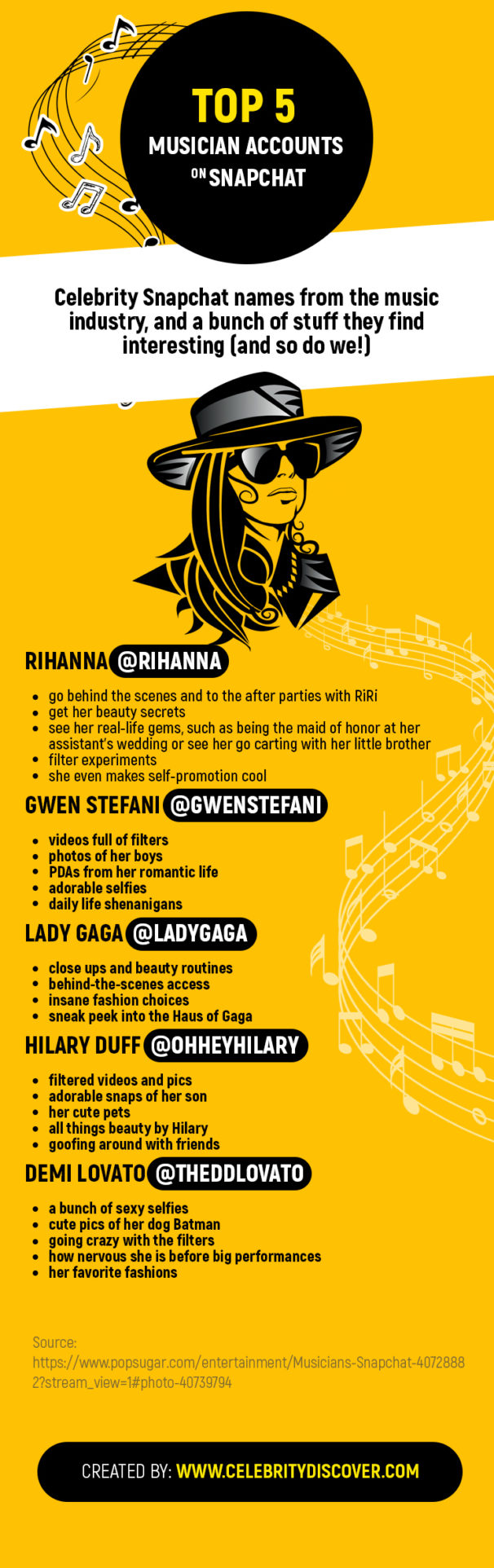 TOP 5
MUSICIAN ACCOUNTS
ON SNAPCHAT

Celebrity Snapchat names from the music industry, and a bunch of stuff they find interesting (and so do we!)

RIHANNA @RIHANNA

- go behind the scenes and to the after parties with RiRi
- get her beauty secrets
- see her real-life gems, such as being the maid of honor at her assistant's wedding or see her go carting with her little brother
- filter experiments
- she even makes self-promotion cool

GWEN STEFANI @GWENSTEFANI

- videos full of filters
- photos of her boys
- PDAs from her romantic life
- adorable selfies
- daily life shenanigans

LADY GAGA @LADYGAGA

- close ups and beauty routines
- behind-the-scenes access
- insane fashion choices
- sneak peek into the Haus of Gaga

HILARY DUFF @OHHEYHILARY

- filtered videos and pics
- adorable snaps of her son
- her cute pets
- all things beauty by Hilary
- goofing around with friends

DEMI LOVATO @THEDDLOVATO

- a bunch of sexy selfies
- cute pics of her dog Batman
- going crazy with the filters
- how nervous she is before big performances
- her favorite fashions

Source:
https://www.popsugar.com/entertainment/Musicians-Snapchat-40728882?stream_view=1#photo-40739794

CREATED BY: WWW.CELEBRITYDISCOVER.COM