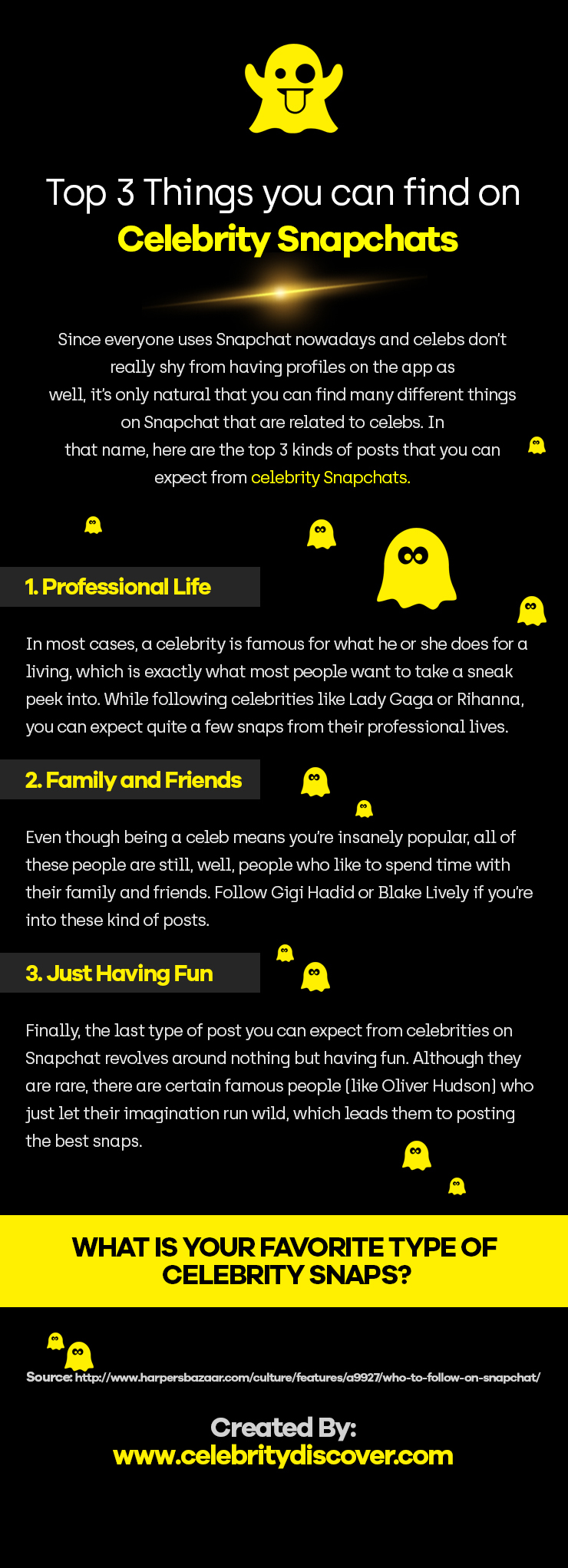 Top 3 Things you can find on
Celebrity Snapchats

Since everyone uses Snapchat nowadays and celebs don't really shy from having profiles on the app as well, it's only natural that you can find many different things on Snapchat that are related to celebs. In that name, here are the top 3 kinds of posts that you can expect from celebrity Snapchats.

1. Professional Life

In most cases, a celebrity is famous for what he or she does for a living, which is exactly what most people want to take a sneak peek into. While following celebrities like Lady Gaga or Rihanna, you can expect quite a few snaps from their professional lives.

2. Family and Friends

Even though being a celeb means you're insanely popular, all of these people are still, well, people who like to spend time with their family and friends. Follow Gigi Hadid or Blake Lively if you're into these kind of posts.

3. Just Having Fun

Finally, the last type of post you can expect from celebrities on Snapchat revolves around nothing but having fun. Although they are rare, there are certain famous people (like Oliver Hudson) who just let their imagination run wild, which leads them to posting the best snaps.

WHAT IS YOUR FAVORITE TYPE OF CELEBRITY SNAPS?

Source: http://www.harpersbazaar.com/culture/features/a9927/who-to-follow-on-snapchat/

Created By:
www.celebritydiscover.com