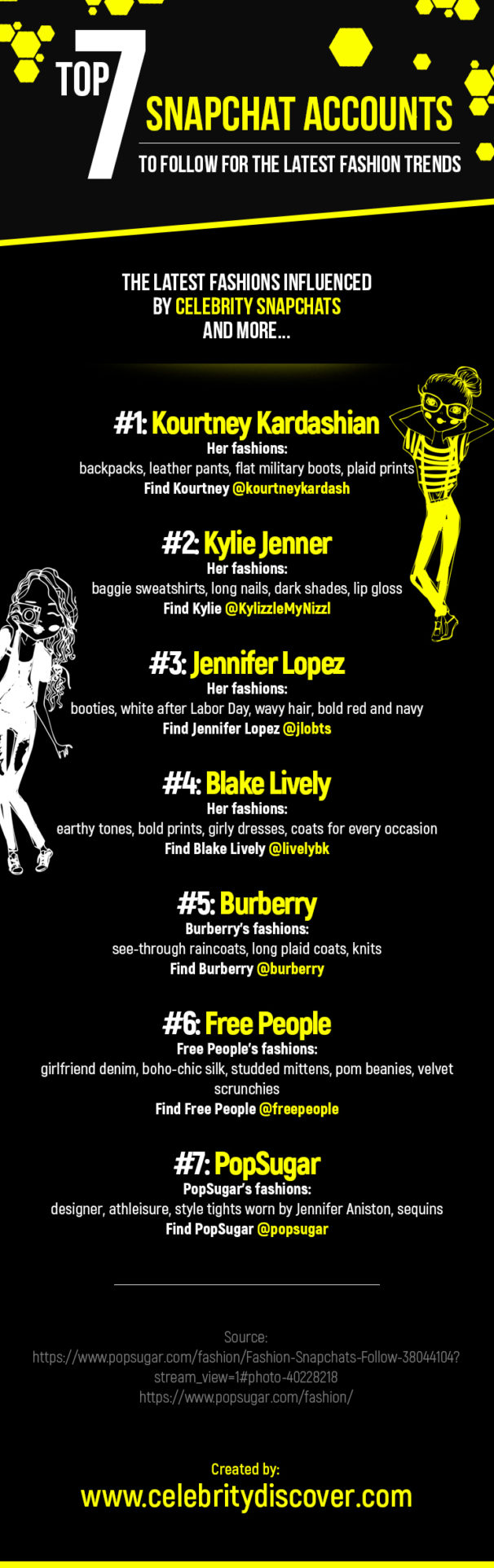 TOP 7 SNAPCHAT ACCOUNTS
TO FOLLOW FOR THE LATEST FASHION TRENDS

THE LATEST FASHIONS INFLUENCED BY CELEBRITY SNAPCHATS AND MORE...

#1: Kourtney Kardashian
Her fashions:
backpacks, leather pants, flat military boots, plaid prints
Find Kourtney @kourtneykardash

#2: Kylie Jenner
Her fashions:
baggie sweatshirts, long nails, dark shades, lip gloss
Find Kylie @KylizzleMyNizzl

#3: Jennifer Lopez
Her fashions:
booties, white after Labor Day, wavy hair, bold red and navy
Find Jennifer Lopez @jlobts

#4: Blake Lively
Her fashions:
earthy tones, bold prints, girly dresses, coats for every occasion
Find Blake Lively @livelybk

#5: Burberry
Burberry's fashions:
see-through raincoats, long plaid coats, knits
Find Burberry @burberry

#6: Free People
Free People's fashions:
girlfriend denim, boho-chic silk, studded mittens, pom beanies, velvet scrunchies
Find Free People @freepeople

#7: PopSugar
PopSugar's fashions:
designer, athleisure, style tights worn by Jennifer Aniston, sequins
Find PopSugar @popsugar

Source:
https://www.popsugar.com/fashion/Fashion-Snapchats-Follow-38044104?stream_view=1#photo-40228218
https://www.popsugar.com/fashion/

Created by:
www.celebritydiscover.com