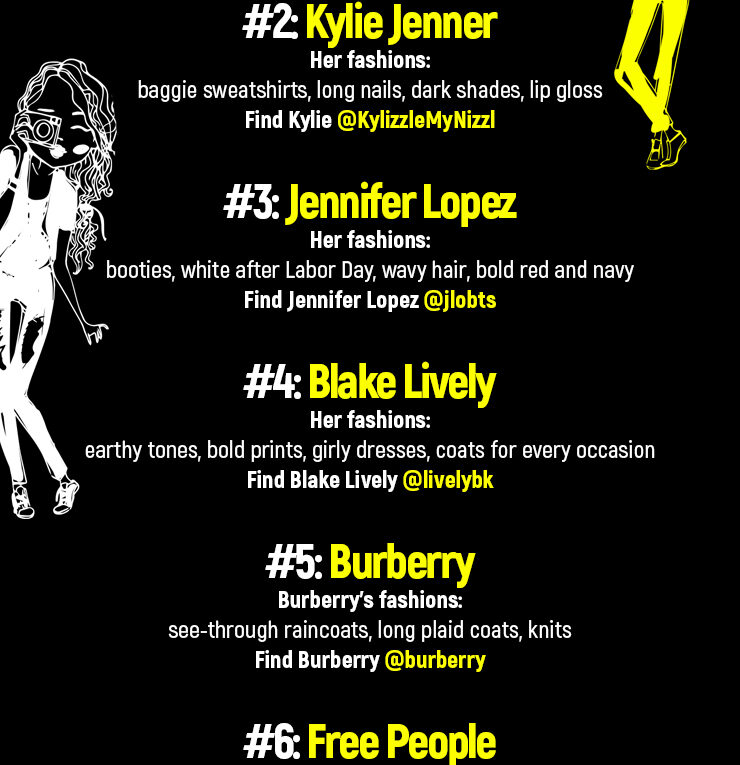 #2: Kylie Jenner
Her fashions:
baggie sweatshirts, long nails, dark shades, lip gloss
Find Kylie @KylizzleMyNizzl

#3: Jennifer Lopez
Her fashions:
booties, white after Labor Day, wavy hair, bold red and navy
Find Jennifer Lopez @jlobts

#4: Blake Lively
Her fashions:
earthy tones, bold prints, girly dresses, coats for every occasion
Find Blake Lively @livelybk

#5: Burberry
Burberry's fashions:
see-through raincoats, long plaid coats, knits
Find Burberry @burberry

#6: Free People