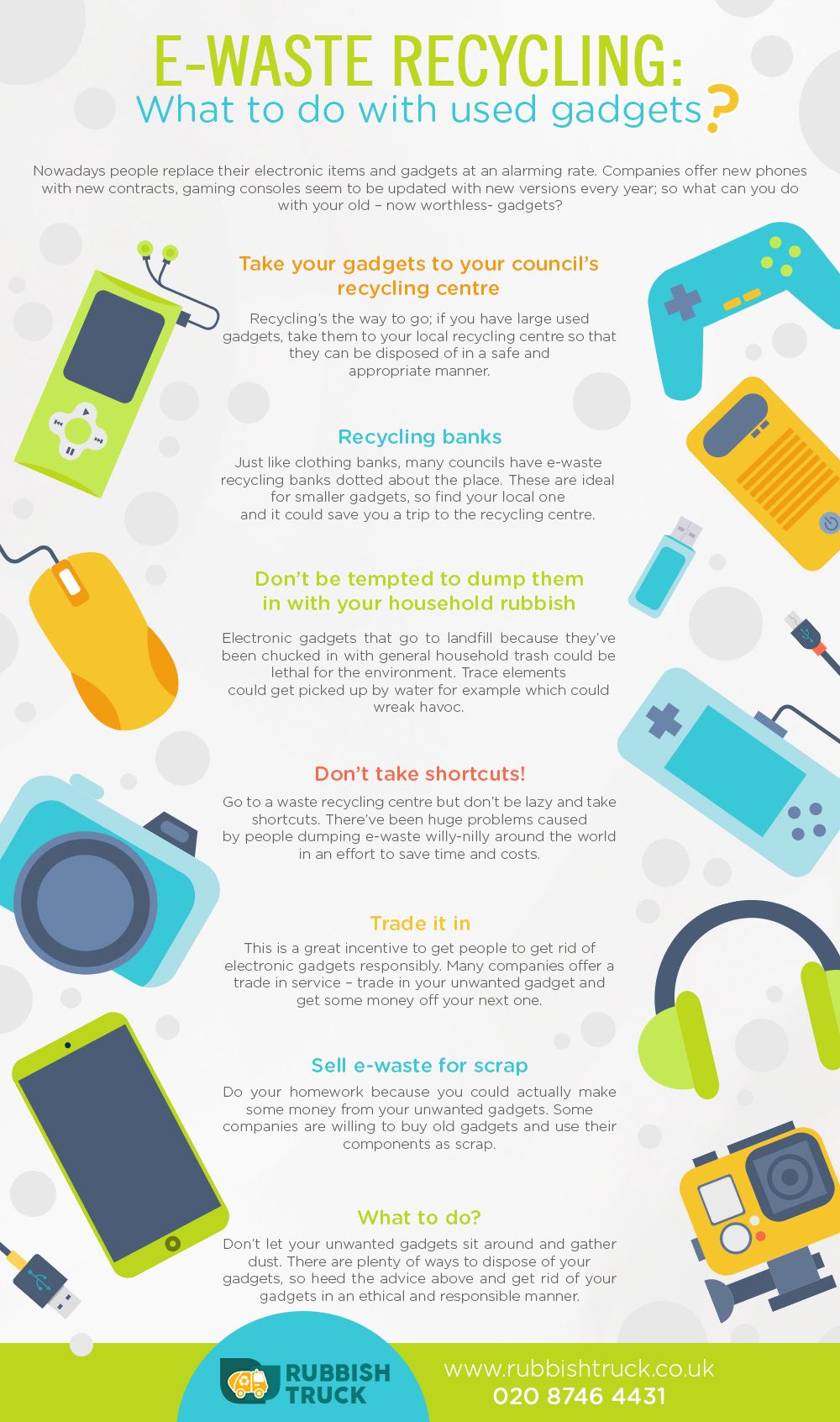 E-WASTE RECYCLING:
What to do with used gadgets?

Nowadays people replace their electronic items and gadgets at an alarming rate. Companies offer new phones with new contracts, gaming consoles seem to be updated with new versions every year; so what can you do with your old – now worthless- gadgets?

Take your gadgets to your council's recycling centre

Recycling's the way to go; if you have large used gadgets, take them to your local recycling centre so that they can be disposed of in a safe and appropriate manner.

Recycling banks

Just like clothing banks, many councils have e-waste recycling banks dotted about the place. These are ideal for smaller gadgets, so find your local one and it could save you a trip to the recycling centre.

Don't be tempted to dump them in with your household rubbish

Electronic gadgets that go to landfill because they've been chucked in with general household trash could be lethal for the environment. Trace elements could get picked up by water for example which could wreak havoc.

Don't take shortcuts!

Go to a waste recycling centre but don't be lazy and take shortcuts. There've been huge problems caused by people dumping e-waste willy-nilly around the world in an effort to save time and costs.

Trade it in

This is a great incentive to get people to get rid of electronic gadgets responsibly. Many companies offer a trade in service – trade in your unwanted gadget and get some money off your next one.

Sell e-waste for scrap

Do your homework because you could actually make some money from your unwanted gadgets. Some companies are willing to buy old gadgets and use their components as scrap.

What to do?

Don't let your unwanted gadgets sit around and gather dust. There are plenty of ways to dispose of your gadgets, so heed the advice above and get rid of your gadgets in an ethical and responsible manner.

RUBBISH TRUCK

www.rubbishtruck.co.uk
020 8746 4431