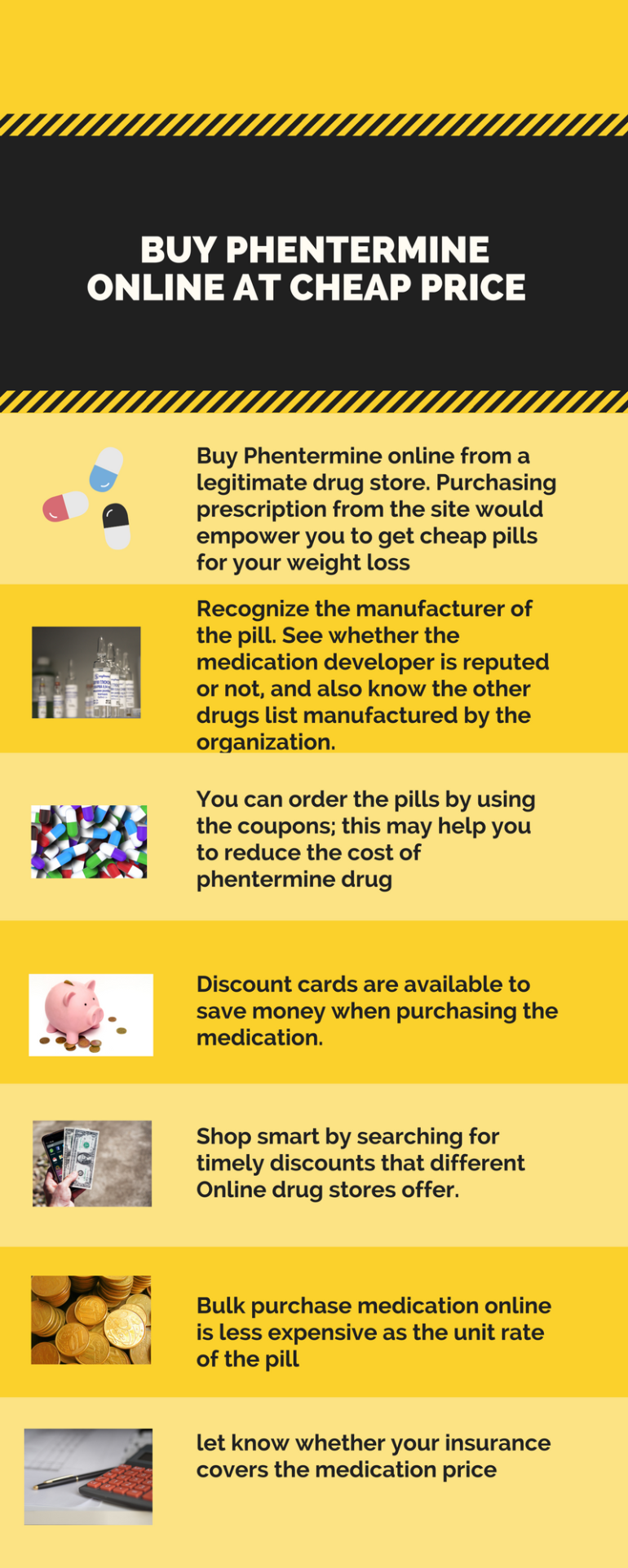 BUY PHENTERMINE ONLINE AT CHEAP PRICE

Buy Phentermine online from a legitimate drug store. Purchasing prescription from the site would empower you to get cheap pills for your weight loss

Recognize the manufacturer of the pill. See whether the medication developer is reputed or not, and also know the other drugs list manufactured by the organization.

You can order the pills by using the coupons; this may help you to reduce the cost of phentermine drug

Discount cards are available to save money when purchasing the medication.

Shop smart by searching for timely discounts that different Online drug stores offer.

Bulk purchase medication online is less expensive as the unit rate of the pill

let know whether your insurance covers the medication price