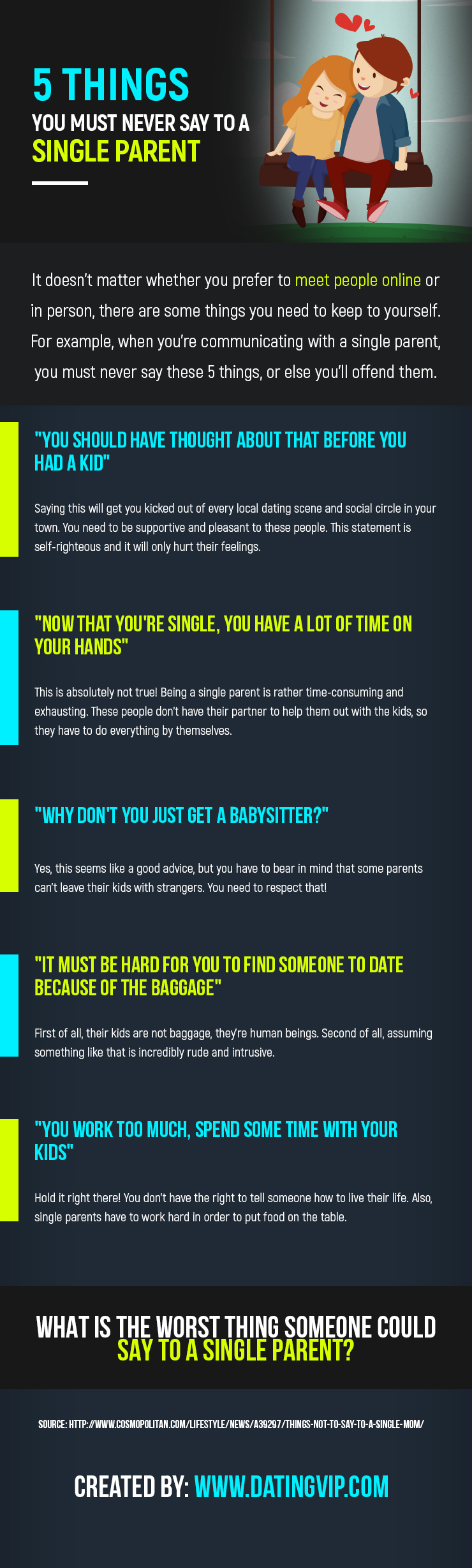 5 THINGS
YOU MUST NEVER SAY TO A
SINGLE PARENT

It doesn't matter whether you prefer to meet people online or in person, there are some things you need to keep to yourself. For example, when you're communicating with a single parent, you must never say these 5 things, or else you'll offend them.

"YOU SHOULD HAVE THOUGHT ABOUT THAT BEFORE YOU HAD A KID"

Saying this will get you kicked out of every local dating scene and social circle in your town. You need to be supportive and pleasant to these people. This statement is self-righteous and it will only hurt their feelings.

"NOW THAT YOU'RE SINGLE, YOU HAVE A LOT OF TIME ON YOUR HANDS"

This is absolutely not true! Being a single parent is rather time-consuming and exhausting. These people don't have their partner to help them out with the kids, so they have to do everything by themselves.

"WHY DON'T YOU JUST GET A BABYSITTER?"

Yes, this seems like a good advice, but you have to bear in mind that some parents can't leave their kids with strangers. You need to respect that!

"IT MUST BE HARD FOR YOU TO FIND SOMEONE TO DATE BECAUSE OF THE BAGGAGE"

First of all, their kids are not baggage, they're human beings. Second of all, assuming something like that is incredibly rude and intrusive.

"YOU WORK TOO MUCH, SPEND SOME TIME WITH YOUR KIDS"

Hold it right there! You don't have the right to tell someone how to live their life. Also, single parents have to work hard in order to put food on the table.

WHAT IS THE WORST THING SOMEONE COULD SAY TO A SINGLE PARENT?

SOURCE: HTTP://WWW.COSMOPOLITAN.COM/LIFESTYLE/NEWS/A39297/THINGS-NOT-TO-SAY-TO-A-SINGLE-MOM/

CREATED BY: WWW.DATINGVIP.COM