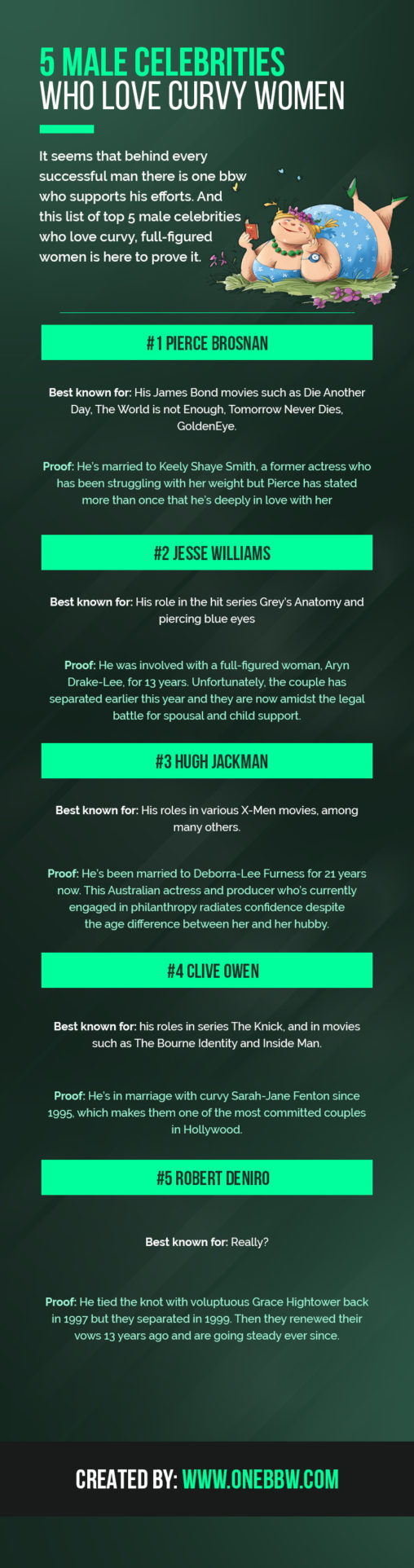 5 MALE CELEBRITIES
WHO LOVE CURVY WOMEN

It seems that behind every successful man there is one bbw who supports his efforts. And this list of top 5 male celebrities who love curvy, full-figured women is here to prove it.

#1 PIERCE BROSNAN

Best known for: His James Bond movies such as Die Another Day, The World is not Enough, Tomorrow Never Dies, GoldenEye.

Proof: He's married to Keely Shaye Smith, a former actress who has been struggling with her weight but Pierce has stated more than once that he's deeply in love with her

#2 JESSE WILLIAMS

Best known for: His role in the hit series Grey's Anatomy and piercing blue eyes

Proof: He was involved with a full-figured woman, Aryn Drake-Lee, for 13 years. Unfortunately, the couple has separated earlier this year and they are now amidst the legal battle for spousal and child support.

#3 HUGH JACKMAN

Best known for: His roles in various X-Men movies, among many others.

Proof: He's been married to Deborra-Lee Furness for 21 years now. This Australian actress and producer who's currently engaged in philanthropy radiates confidence despite the age difference between her and her hubby.

#4 CLIVE OWEN

Best known for: his roles in series The Knick, and in movies such as The Bourne Identity and Inside Man.

Proof: He's in marriage with curvy Sarah-Jane Fenton since 1995, which makes them one of the most committed couples in Hollywood.

#5 ROBERT DENIRO

Best known for: Really?

Proof: He tied the knot with voluptuous Grace Hightower back in 1997 but they separated in 1999. Then they renewed their vows 13 years ago and are going steady ever since.

CREATED BY: WWW.ONEBBW.COM