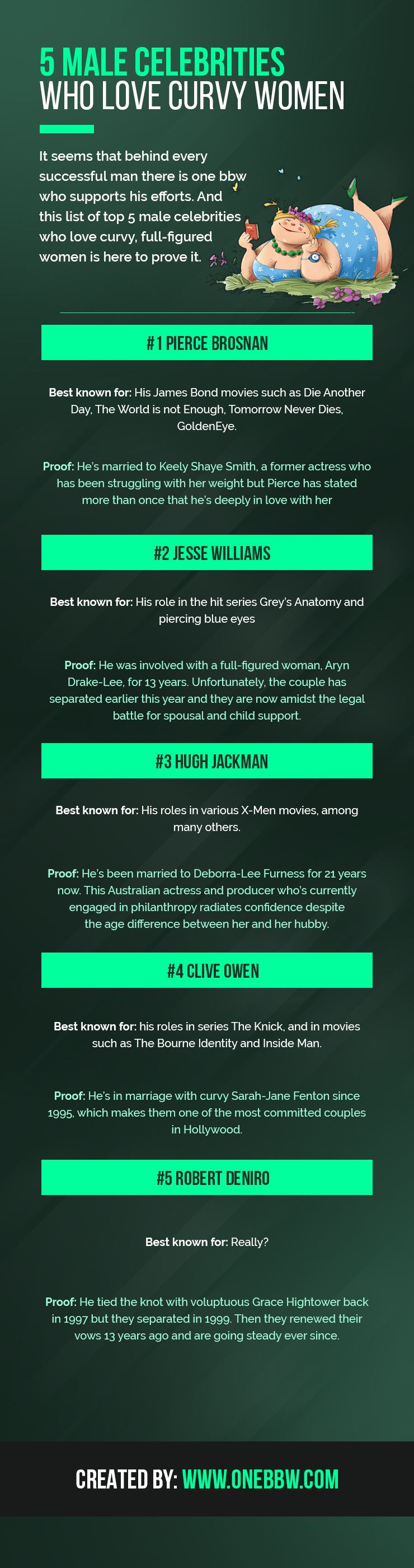 5 MALE CELEBRITIES
WHO LOVE CURVY WOMEN

It seems that behind every successful man there is one bbw who supports his efforts. And this list of top 5 male celebrities who love curvy, full-figured women is here to prove it.

#1 PIERCE BROSNAN

Best known for: His James Bond movies such as Die Another Day, The World is not Enough, Tomorrow Never Dies, GoldenEye.

Proof: He's married to Keely Shaye Smith, a former actress who has been struggling with her weight but Pierce has stated more than once that he's deeply in love with her

#2 JESSE WILLIAMS

Best known for: His role in the hit series Grey's Anatomy and piercing blue eyes

Proof: He was involved with a full-figured woman, Aryn Drake-Lee, for 13 years. Unfortunately, the couple has separated earlier this year and they are now amidst the legal battle for spousal and child support.

#3 HUGH JACKMAN

Best known for: His roles in various X-Men movies, among many others.

Proof: He's been married to Deborra-Lee Furness for 21 years now. This Australian actress and producer who's currently engaged in philanthropy radiates confidence despite the age difference between her and her hubby.

#4 CLIVE OWEN

Best known for: his roles in series The Knick, and in movies such as The Bourne Identity and Inside Man.

Proof: He's in marriage with curvy Sarah-Jane Fenton since 1995, which makes them one of the most committed couples in Hollywood.

#5 ROBERT DENIRO

Best known for: Really?

Proof: He tied the knot with voluptuous Grace Hightower back in 1997 but they separated in 1999. Then they renewed their vows 13 years ago and are going steady ever since.

CREATED BY: WWW.ONEBBW.COM