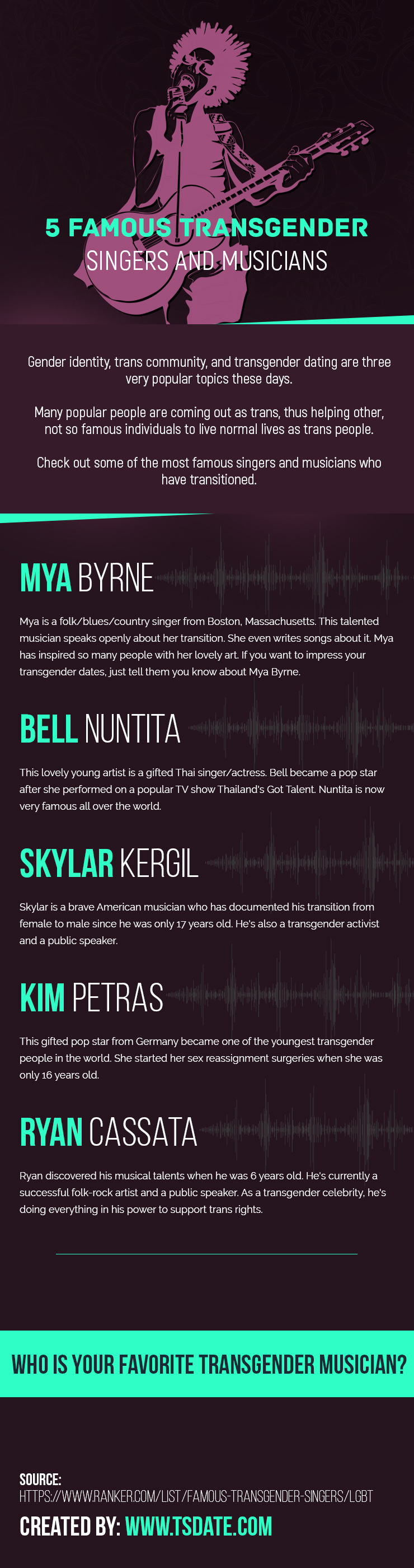 5 FAMOUS TRANSGENDER
SINGERS AND MUSICIANS

Gender identity, trans community, and transgender dating are three very popular topics these days.

Many popular people are coming out as trans, thus helping other, not so famous individuals to live normal lives as trans people.

Check out some of the most famous singers and musicians who have transitioned.

MYA BYRNE

Mya is a folk/blues/country singer from Boston, Massachusetts. This talented musician speaks openly about her transition. She even writes songs about it. Mya has inspired so many people with her lovely art. If you want to impress your transgender dates, just tell them you know about Mya Byrne.

BELL NUNTITA

This lovely young artist is a gifted Thai singer/actress. Bell became a pop star after she performed on a popular TV show Thailand's Got Talent. Nuntita is now very famous all over the world.

SKYLAR KERGIL

Skylar is a brave American musician who has documented his transition from female to male since he was only 17 years old. He's also a transgender activist and a public speaker.

KIM PETRAS

This gifted pop star from Germany became one of the youngest transgender people in the world. She started her sex reassignment surgeries when she was only 16 years old.

RYAN CASSATA

Ryan discovered his musical talents when he was 6 years old. He's currently a successful folk-rock artist and a public speaker. As a transgender celebrity, he's doing everything in his power to support trans rights.

WHO IS YOUR FAVORITE TRANSGENDER MUSICIAN?

SOURCE:
HTTPS://WWW.RANKER.COM/LIST/FAMOUS-TRANSGENDER-SINGERS/LGBT

CREATED BY: WWW.TSDATE.COM