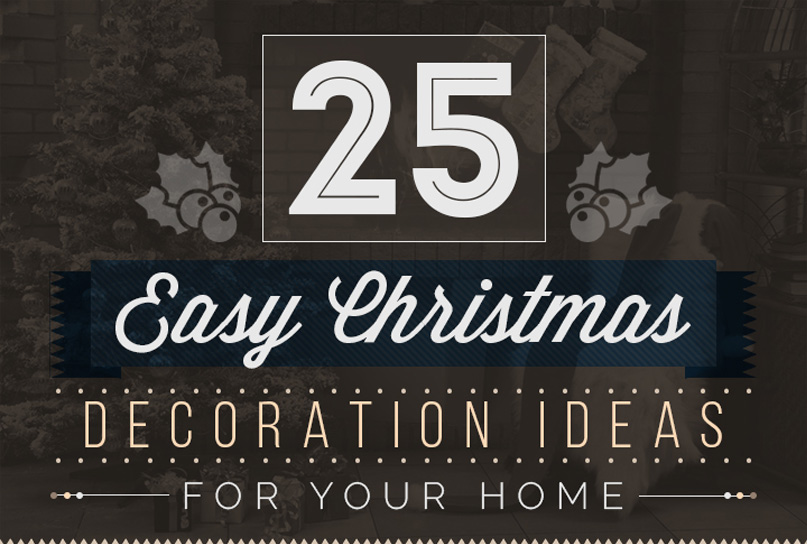 25

Easy Christmas

DECORATION IDEAS

FOR YOUR HOME