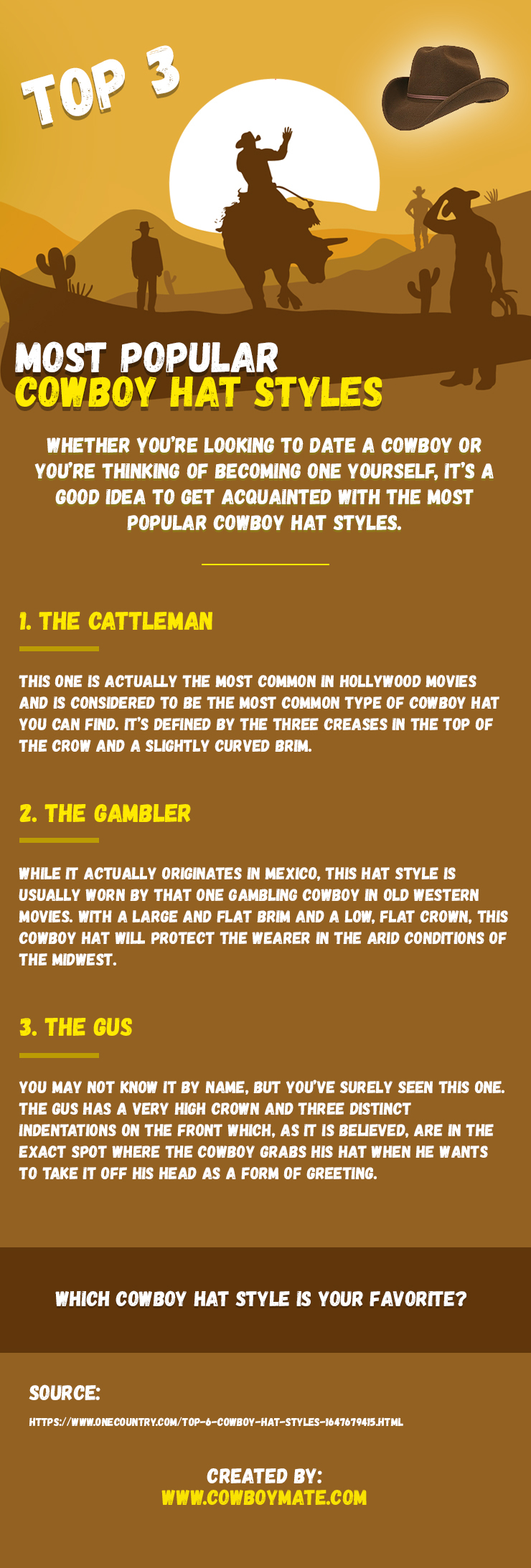 TOP 3

MOST POPULAR
COWBOY HAT STYLES

WHETHER YOU'RE LOOKING TO DATE A COWBOY OR YOU'RE THINKING OF BECOMING ONE YOURSELF, IT'S A GOOD IDEA TO GET ACQUAINTED WITH THE MOST POPULAR COWBOY HAT STYLES.

1. THE CATTLEMAN

THIS ONE IS ACTUALLY THE MOST COMMON IN HOLLYWOOD MOVIES AND IS CONSIDERED TO BE THE MOST COMMON TYPE OF COWBOY HAT YOU CAN FIND. IT'S DEFINED BY THE THREE CREASES IN THE TOP OF THE CROW AND A SLIGHTLY CURVED BRIM.

2. THE GAMBLER

WHILE IT ACTUALLY ORIGINATES IN MEXICO, THIS HAT STYLE IS USUALLY WORN BY THAT ONE GAMBLING COWBOY IN OLD WESTERN MOVIES. WITH A LARGE AND FLAT BRIM AND A LOW, FLAT CROWN, THIS COWBOY HAT WILL PROTECT THE WEARER IN THE ARID CONDITIONS OF THE MIDWEST.

3. THE GUS

YOU MAY NOT KNOW IT BY NAME, BUT YOU'VE SURELY SEEN THIS ONE. THE GUS HAS A VERY HIGH CROWN AND THREE DISTINCT INDENTATIONS ON THE FRONT WHICH, AS IT IS BELIEVED, ARE IN THE EXACT SPOT WHERE THE COWBOY GRABS HIS HAT WHEN HE WANTS TO TAKE IT OFF HIS HEAD AS A FORM OF GREETING.

WHICH COWBOY HAT STYLE IS YOUR FAVORITE?

SOURCE:
HTTPS://WWW.ONECOUNTRY.COM/TOP-6-COWBOY-HAT-STYLES-1647679415.HTML

CREATED BY:
WWW.COWBOYMATE.COM