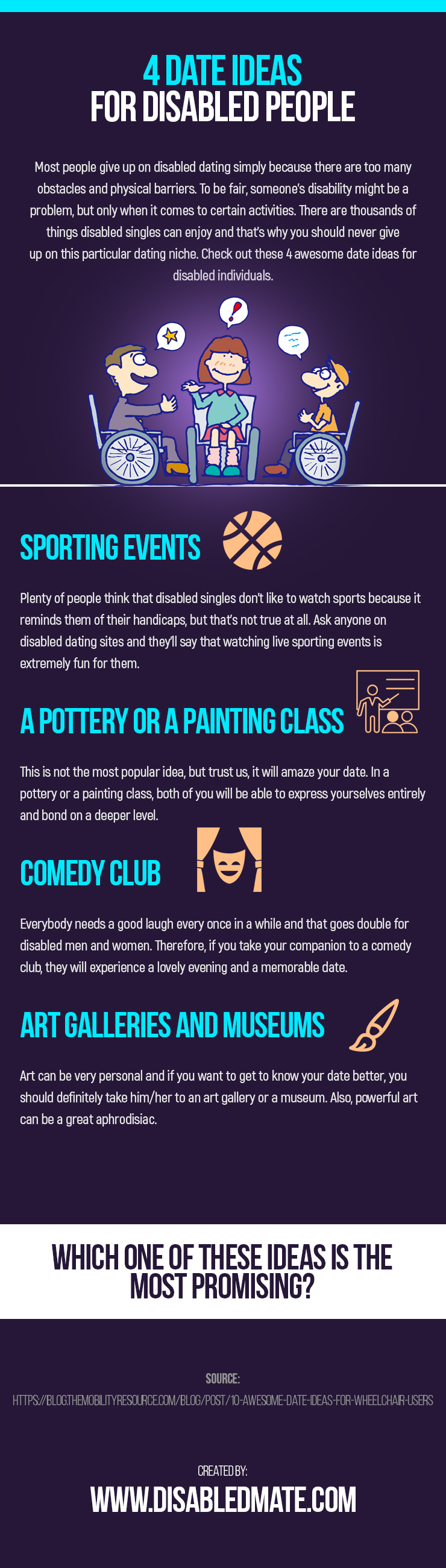 4 DATE IDEAS
FOR DISABLED PEOPLE

Most people give up on disabled dating simply because there are too many obstacles and physical barriers. To be fair, someone's disability might be a problem, but only when it comes to certain activities. There are thousands of things disabled singles can enjoy and that's why you should never give up on this particular dating niche. Check out these 4 awesome date ideas for disabled individuals.

SPORTING EVENTS

Plenty of people think that disabled singles don't like to watch sports because it reminds them of their handicaps, but that's not true at all. Ask anyone on disabled dating sites and they'll say that watching live sporting events is extremely fun for them.

A POTTERY OR A PAINTING CLASS

This is not the most popular idea, but trust us, it will amaze your date. In a pottery or a painting class, both of you will be able to express yourselves entirely and bond on a deeper level.

COMEDY CLUB

Everybody needs a good laugh every once in a while and that goes double for disabled men and women. Therefore, if you take your companion to a comedy club, they will experience a lovely evening and a memorable date.

ART GALLERIES AND MUSEUMS

Art can be very personal and if you want to get to know your date better, you should definitely take him/her to an art gallery or a museum. Also, powerful art can be a great aphrodisiac.

WHICH ONE OF THESE IDEAS IS THE MOST PROMISING?

SOURCE:
HTTPS://BLOG.THEMOBILITYRESOURCE.COM/BLOG/POST/10-AWESOME-DATE-IDEAS-FOR-WHEELCHAIR-USERS

CREATED BY:
WWW.DISABLEDMATE.COM