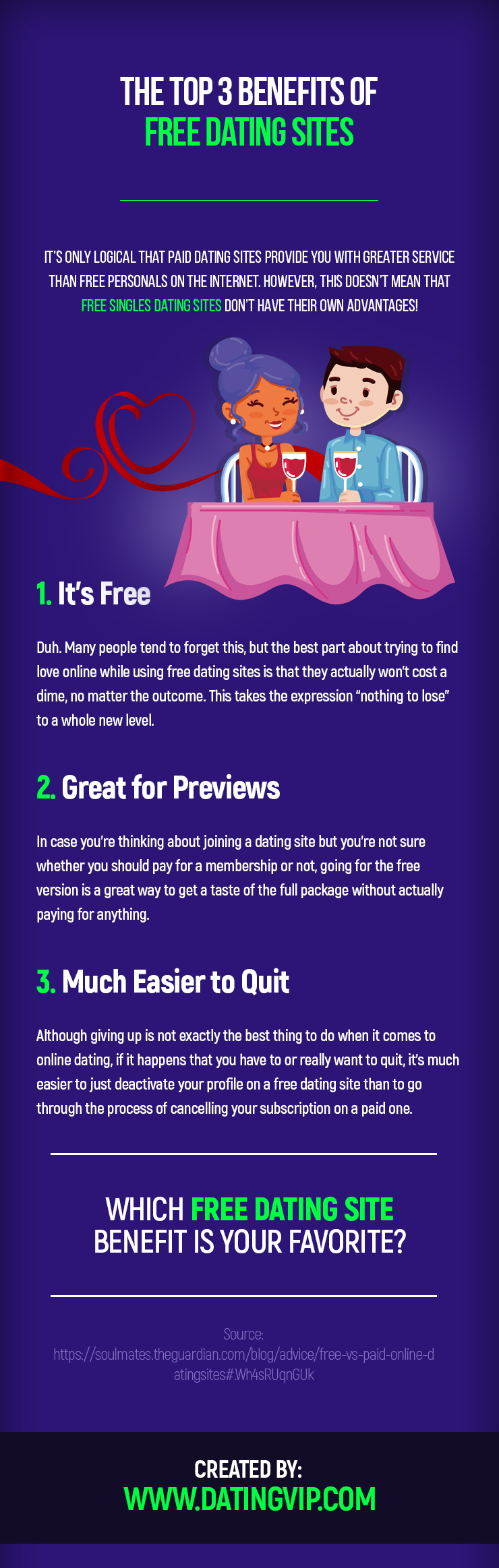 THE TOP 3 BENEFITS OF
FREE DATING SITES

IT'S ONLY LOGICAL THAT PAID DATING SITES PROVIDE YOU WITH GREATER SERVICE THAN FREE PERSONALS ON THE INTERNET. HOWEVER, THIS DOESN'T MEAN THAT FREE SINGLES DATING SITES DON'T HAVE THEIR OWN ADVANTAGES!

1. It's Free

Duh. Many people tend to forget this, but the best part about trying to find love online while using free dating sites is that they actually won't cost a dime, no matter the outcome. This takes the expression "nothing to lose" to a whole new level.

2. Great for Previews

In case you're thinking about joining a dating site but you're not sure whether you should pay for a membership or not, going for the free version is a great way to get a taste of the full package without actually paying for anything.

3. Much Easier to Quit

Although giving up is not exactly the best thing to do when it comes to online dating, if it happens that you have to or really want to quit, it's much easier to just deactivate your profile on a free dating site than to go through the process of cancelling your subscription on a paid one.

WHICH FREE DATING SITE BENEFIT IS YOUR FAVORITE?

Source:
https://soulmates.theguardian.com/blog/advice/free-vs-paid-online-datingsites#.Wh4sRUqnGUk

CREATED BY:
WWW.DATINGVIP.COM