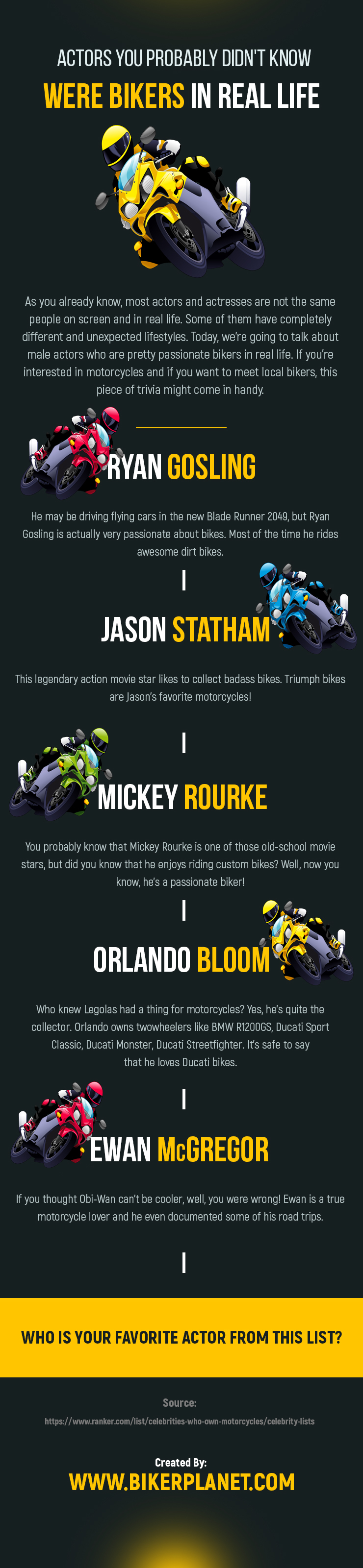 ACTORS YOU PROBABLY DIDN'T KNOW

WERE BIKERS IN REAL LIFE

As you already know, most actors and actresses are not the same people on screen and in real life. Some of them have completely different and unexpected lifestyles. Today, we're going to talk about male actors who are pretty passionate bikers in real life. If you're interested in motorcycles and if you want to meet local bikers, this piece of trivia might come in handy.

RYAN GOSLING

He may be driving flying cars in the new Blade Runner 2049, but Ryan Gosling is actually very passionate about bikes. Most of the time he rides awesome dirt bikes.

JASON STATHAM

This legendary action movie star likes to collect badass bikes. Triumph bikes are Jason's favorite motorcycles!

MICKEY ROURKE

You probably know that Mickey Rourke is one of those old-school movie stars, but did you know that he enjoys riding custom bikes? Well, now you know, he's a passionate biker!

ORLANDO BLOOM

Who knew Legolas had a thing for motorcycles? Yes, he's quite the collector. Orlando owns twowheelers like BMW R1200GS, Ducati Sport Classic, Ducati Monster, Ducati Streetfighter. It's safe to say that he loves Ducati bikes.

EWAN McGREGOR

If you thought Obi-Wan can't be cooler, well, you were wrong! Ewan is a true motorcycle lover and he even documented some of his road trips.

WHO IS YOUR FAVORITE ACTOR FROM THIS LIST?

Source:
https://www.ranker.com/list/celebrities-who-own-motorcycles/celebrity-lists

Created By:
WWW.BIKERPLANET.COM