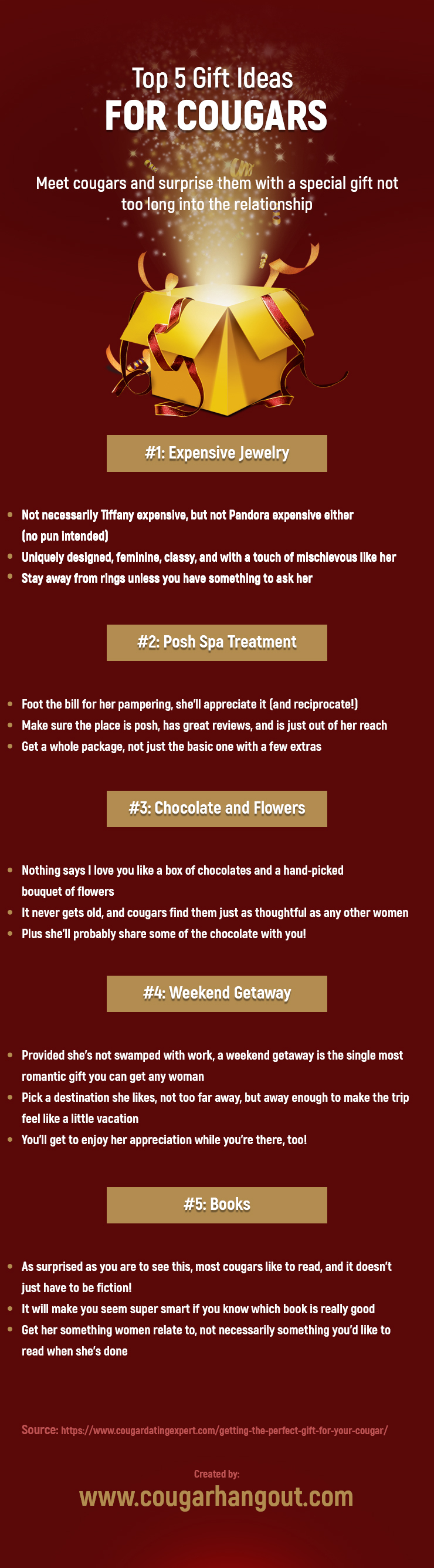 Top 5 Gift Ideas
FOR COUGARS

Meet cougars and surprise them with a special gift not too long into the relationship

#1: Expensive Jewelry

- Not necessarily Tiffany expensive, but not Pandora expensive either (no pun intended)
- Uniquely designed, feminine, classy, and with a touch of mischievous like her
- Stay away from rings unless you have something to ask her

#2: Posh Spa Treatment

- Foot the bill for her pampering, she'll appreciate it (and reciprocate!)
- Make sure the place is posh, has great reviews, and is just out of her reach
- Get a whole package, not just the basic one with a few extras

#3: Chocolate and Flowers

- Nothing says I love you like a box of chocolates and a hand-picked bouquet of flowers
- It never gets old, and cougars find them just as thoughtful as any other women
- Plus she'll probably share some of the chocolate with you!

#4: Weekend Getaway

- Provided she's not swamped with work, a weekend getaway is the single most romantic gift you can get any woman
- Pick a destination she likes, not too far away, but away enough to make the trip feel like a little vacation
- You'll get to enjoy her appreciation while you're there, too!

#5: Books

- As surprised as you are to see this, most cougars like to read, and it doesn't just have to be fiction!
- It will make you seem super smart if you know which book is really good
- Get her something women relate to, not necessarily something you'd like to read when she's done

Source: https://www.cougardatingexpert.com/getting-the-perfect-gift-for-your-cougar/

Created by:
www.cougarhangout.com