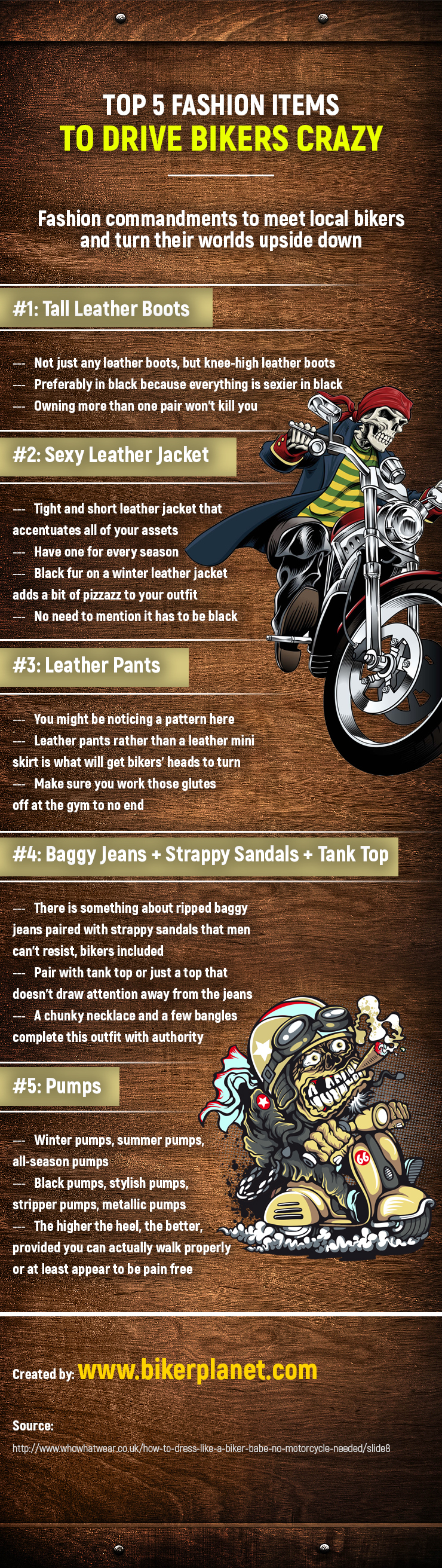 TOP 5 FASHION ITEMS
TO DRIVE BIKERS CRAZY

Fashion commandments to meet local bikers and turn their worlds upside down

#1: Tall Leather Boots

--- Not just any leather boots, but knee-high leather boots
--- Preferably in black because everything is sexier in black
--- Owning more than one pair won't kill you

#2: Sexy Leather Jacket

--- Tight and short leather jacket that accentuates all of your assets
--- Have one for every season
--- Black fur on a winter leather jacket adds a bit of pizzazz to your outfit
--- No need to mention it has to be black

#3: Leather Pants

--- You might be noticing a pattern here
--- Leather pants rather than a leather mini skirt is what will get bikers' heads to turn
--- Make sure you work those glutes off at the gym to no end

#4: Baggy Jeans + Strappy Sandals + Tank Top

--- There is something about ripped baggy jeans paired with strappy sandals that men can't resist, bikers included
--- Pair with tank top or just a top that doesn't draw attention away from the jeans
--- A chunky necklace and a few bangles complete this outfit with authority

#5: Pumps

--- Winter pumps, summer pumps, all-season pumps
--- Black pumps, stylish pumps, stripper pumps, metallic pumps
--- The higher the heel, the better, provided you can actually walk properly or at least appear to be pain free

66

Created by: www.bikerplanet.com

Source:
http://www.whowhatwear.co.uk/how-to-dress-like-a-biker-babe-no-motorcycle-needed/slide8