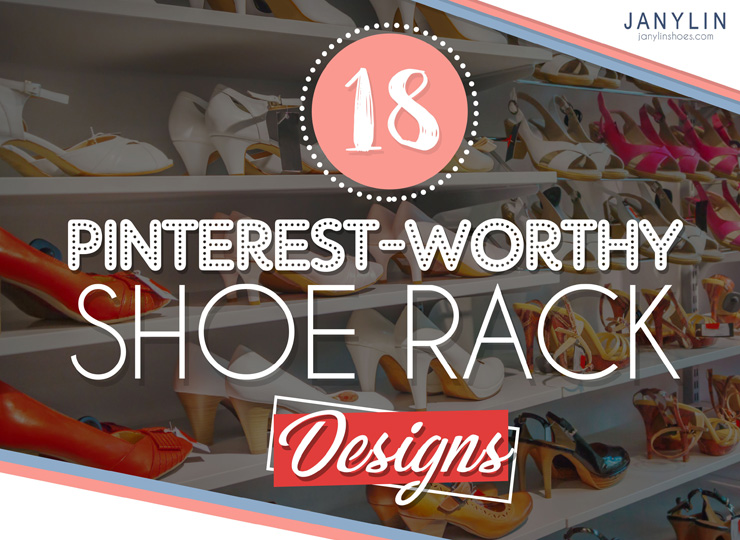 JANYLIN
janylinshoes.com

18

PINTEREST-WORTHY
SHOE RACK
Designs