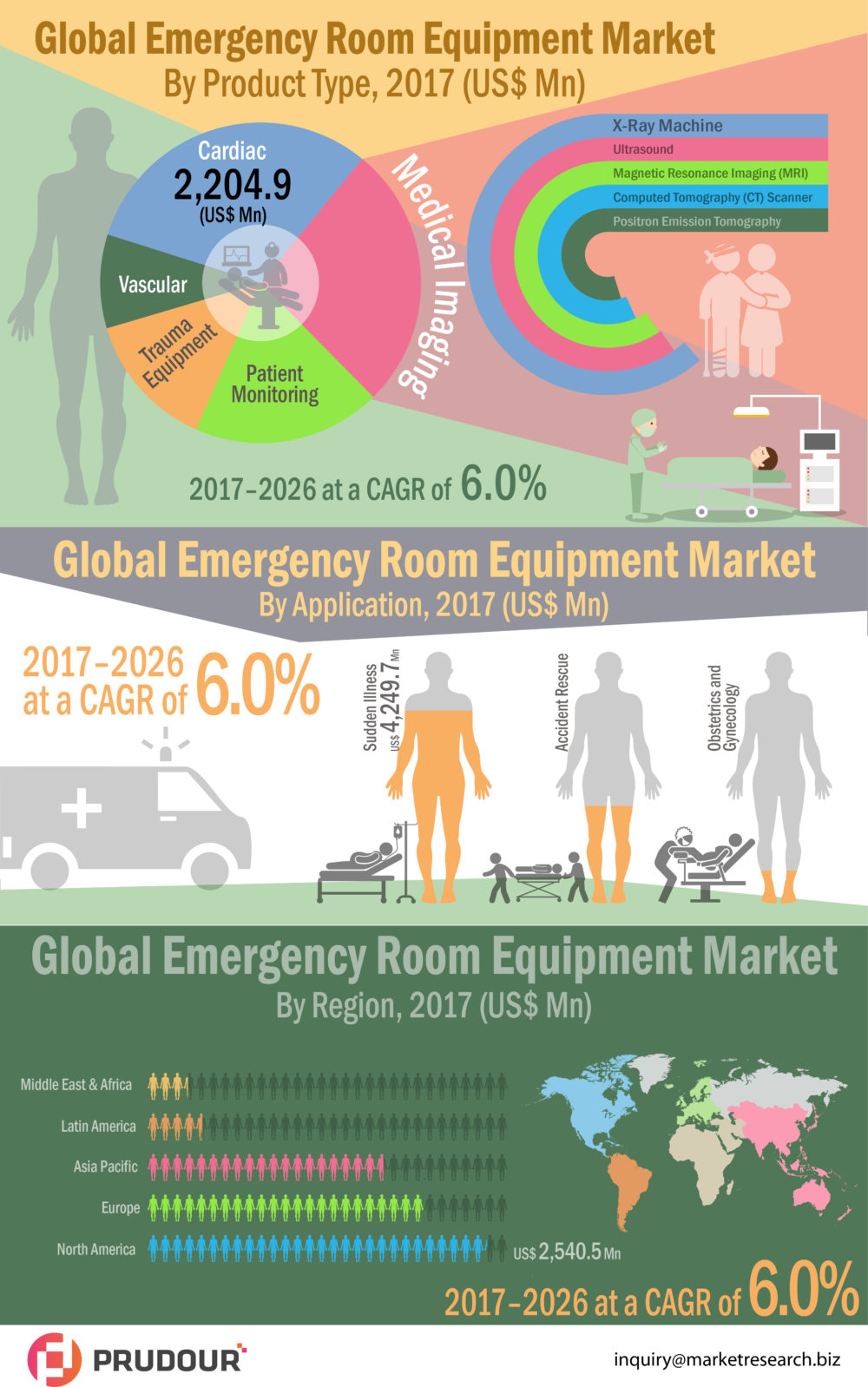 Global Emergency Room Equipment Market
By Product Type, 2017 (US$ Mn)

Cardiac
2,204.9
(US$ Mn)

Vascular

Trauma Equipment

Patient Monitoring

Medical Imaging

X-Ray Machine
Ultrasound
Magnetic Resonance Imaging (MRI)
Computed Tomography (CT) Scanner
Positron Emission Tomography

2017–2026 at a CAGR of 6.0%

Global Emergency Room Equipment Market
By Application, 2017 (US$ Mn)

2017–2026 at a CAGR of 6.0%

Sudden Illness
US$ 4,249.7 Mn

Accident Rescue

Obstetrics and Gynecology

Global Emergency Room Equipment Market
By Region, 2017 (US$ Mn)

Middle East & Africa
Latin America
Asia Pacific
Europe
North America

US$ 2,540.5 Mn

2017–2026 at a CAGR of 6.0%

PRUDOUR

inquiry@marketresearch.biz