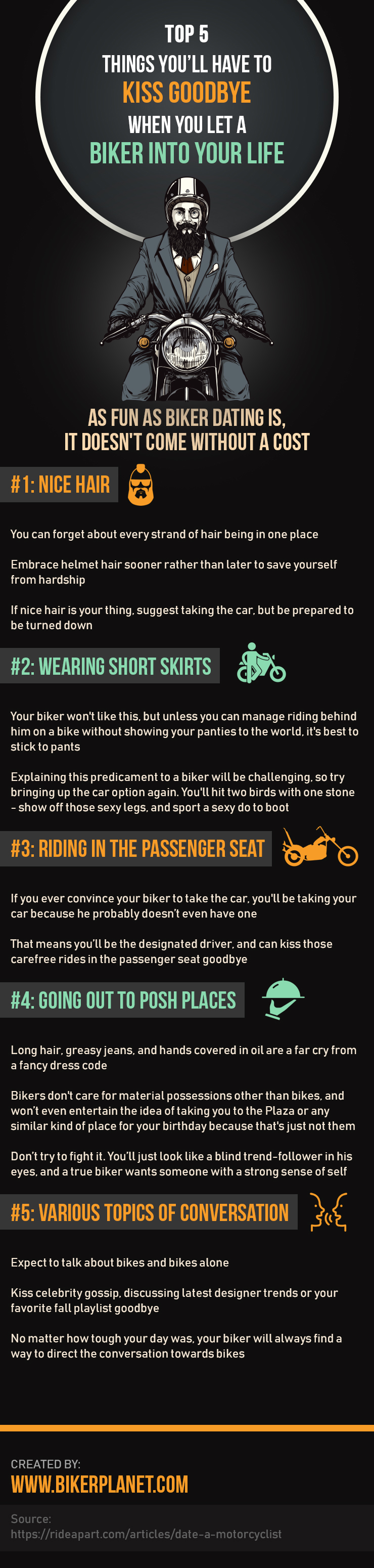 TOP 5
THINGS YOU'LL HAVE TO
KISS GOODBYE
WHEN YOU LET A
BIKER INTO YOUR LIFE

AS FUN AS BIKER DATING IS,
IT DOESN'T COME WITHOUT A COST

#1: NICE HAIR

You can forget about every strand of hair being in one place

Embrace helmet hair sooner rather than later to save yourself from hardship

If nice hair is your thing, suggest taking the car, but be prepared to be turned down

#2: WEARING SHORT SKIRTS

Your biker won't like this, but unless you can manage riding behind him on a bike without showing your panties to the world, it's best to stick to pants

Explaining this predicament to a biker will be challenging, so try bringing up the car option again. You'll hit two birds with one stone - show off those sexy legs, and sport a sexy do to boot

#3: RIDING IN THE PASSENGER SEAT

If you ever convince your biker to take the car, you'll be taking your car because he probably doesn't even have one

That means you'll be the designated driver, and can kiss those carefree rides in the passenger seat goodbye

#4: GOING OUT TO POSH PLACES

Long hair, greasy jeans, and hands covered in oil are a far cry from a fancy dress code

Bikers don't care for material possessions other than bikes, and won't even entertain the idea of taking you to the Plaza or any similar kind of place for your birthday because that's just not them

Don't try to fight it. You'll just look like a blind trend-follower in his eyes, and a true biker wants someone with a strong sense of self

#5: VARIOUS TOPICS OF CONVERSATION

Expect to talk about bikes and bikes alone

Kiss celebrity gossip, discussing latest designer trends or your favorite fall playlist goodbye

No matter how tough your day was, your biker will always find a way to direct the conversation towards bikes

CREATED BY:
WWW.BIKERPLANET.COM

Source:
https://rideapart.com/articles/date-a-motorcyclist