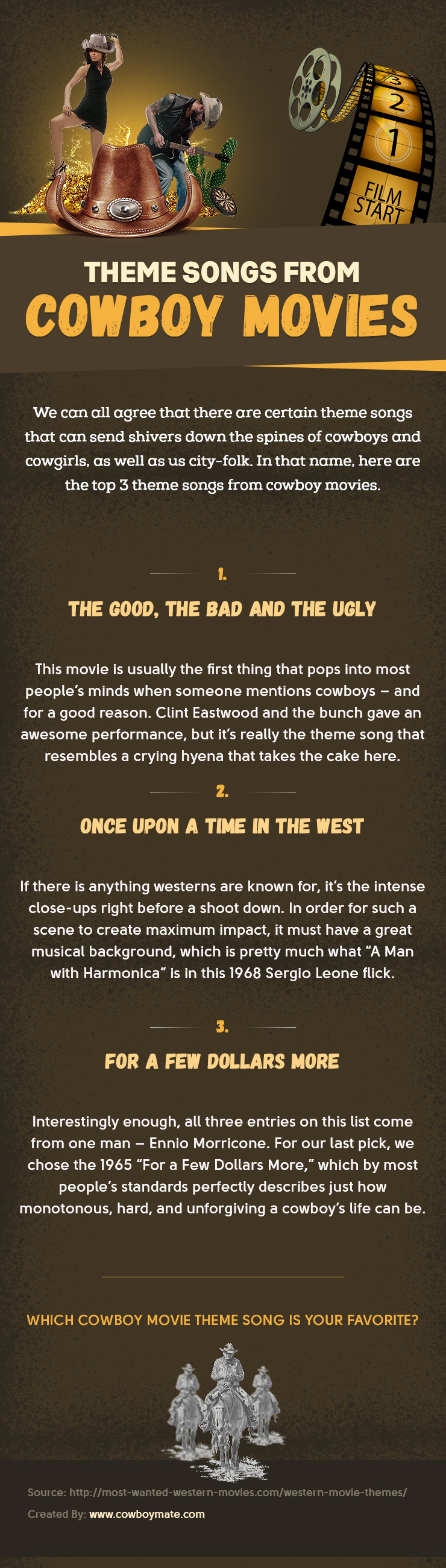 3
2
1
FILM START

THEME SONGS FROM
COWBOY MOVIES

We can all agree that there are certain theme songs that can send shivers down the spines of cowboys and cowgirls, as well as us city-folk. In that name, here are the top 3 theme songs from cowboy movies.

1.

THE GOOD, THE BAD AND THE UGLY

This movie is usually the first thing that pops into most people's minds when someone mentions cowboys – and for a good reason. Clint Eastwood and the bunch gave an awesome performance, but it's really the theme song that resembles a crying hyena that takes the cake here.

2.

ONCE UPON A TIME IN THE WEST

If there is anything westerns are known for, it's the intense close-ups right before a shoot down. In order for such a scene to create maximum impact, it must have a great musical background, which is pretty much what "A Man with Harmonica" is in this 1968 Sergio Leone flick.

3.

FOR A FEW DOLLARS MORE

Interestingly enough, all three entries on this list come from one man – Ennio Morricone. For our last pick, we chose the 1965 "For a Few Dollars More," which by most people's standards perfectly describes just how monotonous, hard, and unforgiving a cowboy's life can be.

WHICH COWBOY MOVIE THEME SONG IS YOUR FAVORITE?

Source: http://most-wanted-western-movies.com/western-movie-themes/
Created By: www.cowboymate.com