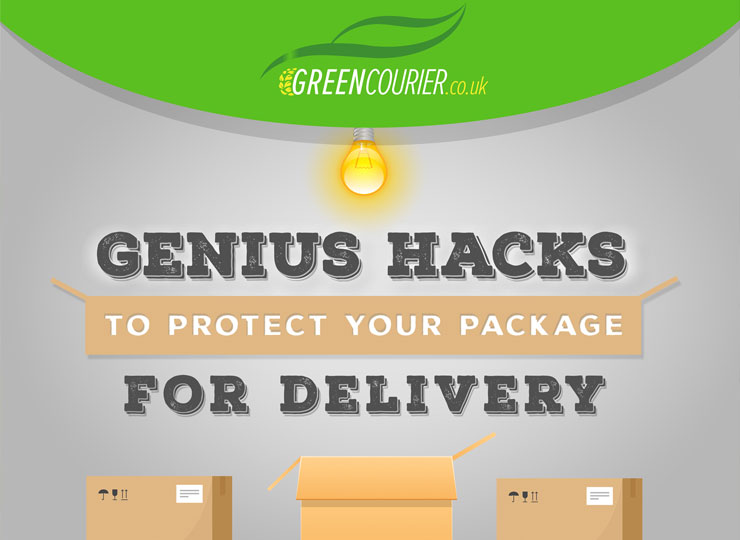 GREENCOURIER.co.uk

GENIUS HACKS

TO PROTECT YOUR PACKAGE

FOR DELIVERY