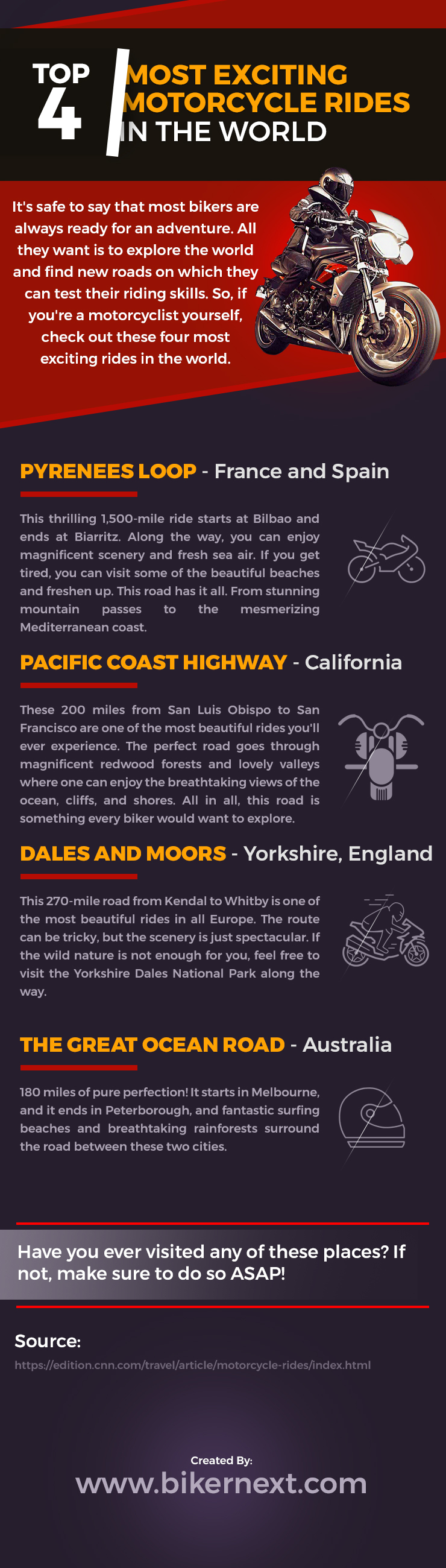 TOP 4

MOST EXCITING MOTORCYCLE RIDES IN THE WORLD

It's safe to say that most bikers are always ready for an adventure. All they want is to explore the world and find new roads on which they can test their riding skills. So, if you're a motorcyclist yourself, check out these four most exciting rides in the world.

PYRENEES LOOP - France and Spain

This thrilling 1,500-mile ride starts at Bilbao and ends at Biarritz. Along the way, you can enjoy magnificent scenery and fresh sea air. If you get tired, you can visit some of the beautiful beaches and freshen up. This road has it all. From stunning mountain passes to the mesmerizing Mediterranean coast.

PACIFIC COAST HIGHWAY - California

These 200 miles from San Luis Obispo to San Francisco are one of the most beautiful rides you'll ever experience. The perfect road goes through magnificent redwood forests and lovely valleys where one can enjoy the breathtaking views of the ocean, cliffs, and shores. All in all, this road is something every biker would want to explore.

DALES AND MOORS - Yorkshire, England

This 270-mile road from Kendal to Whitby is one of the most beautiful rides in all Europe. The route can be tricky, but the scenery is just spectacular. If the wild nature is not enough for you, feel free to visit the Yorkshire Dales National Park along the way.

THE GREAT OCEAN ROAD - Australia

180 miles of pure perfection! It starts in Melbourne, and it ends in Peterborough, and fantastic surfing beaches and breathtaking rainforests surround the road between these two cities.

Have you ever visited any of these places? If not, make sure to do so ASAP!

Source:
https://edition.cnn.com/travel/article/motorcycle-rides/index.html

Created By:
www.bikernext.com