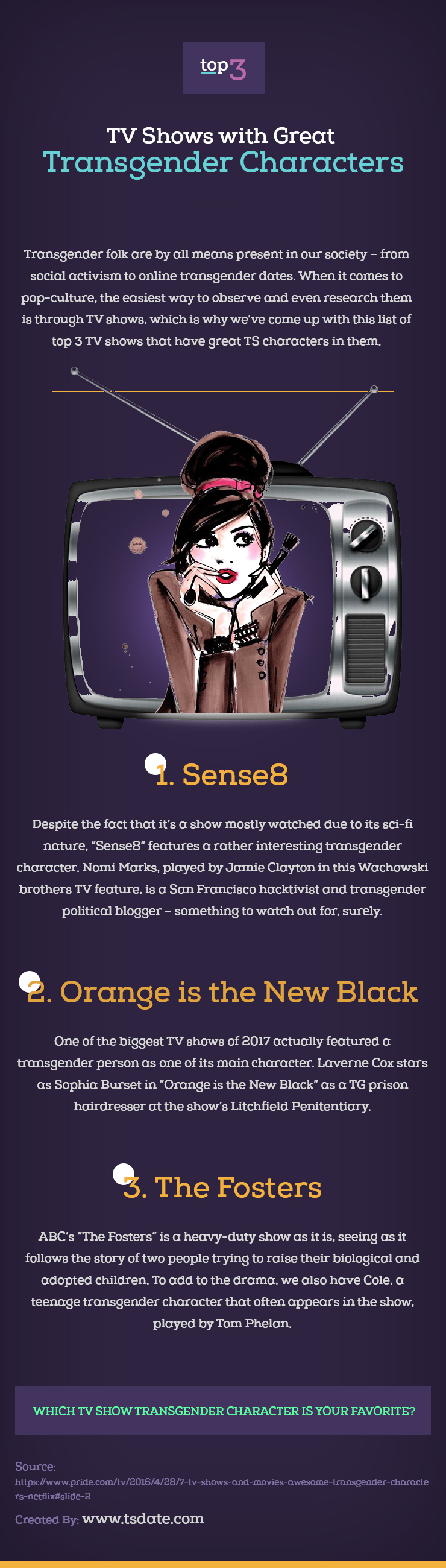 top3

TV Shows with Great
Transgender Characters

Transgender folk are by all means present in our society – from social activism to online transgender dates. When it comes to pop-culture, the easiest way to observe and even research them is through TV shows, which is why we've come up with this list of top 3 TV shows that have great TS characters in them.

1. Sense8

Despite the fact that it's a show mostly watched due to its sci-fi nature, "Sense8" features a rather interesting transgender character. Nomi Marks, played by Jamie Clayton in this Wachowski brothers TV feature, is a San Francisco hacktivist and transgender political blogger – something to watch out for, surely.

2. Orange is the New Black

One of the biggest TV shows of 2017 actually featured a transgender person as one of its main character. Laverne Cox stars as Sophia Burset in "Orange is the New Black" as a TG prison hairdresser at the show's Litchfield Penitentiary.

3. The Fosters

ABC's "The Fosters" is a heavy-duty show as it is, seeing as it follows the story of two people trying to raise their biological and adopted children. To add to the drama, we also have Cole, a teenage transgender character that often appears in the show, played by Tom Phelan.

WHICH TV SHOW TRANSGENDER CHARACTER IS YOUR FAVORITE?

Source:
https://www.pride.com/tv/2016/4/28/7-tv-shows-and-movies-awesome-transgender-characters-netflix#slide-2

Created By: www.tsdate.com