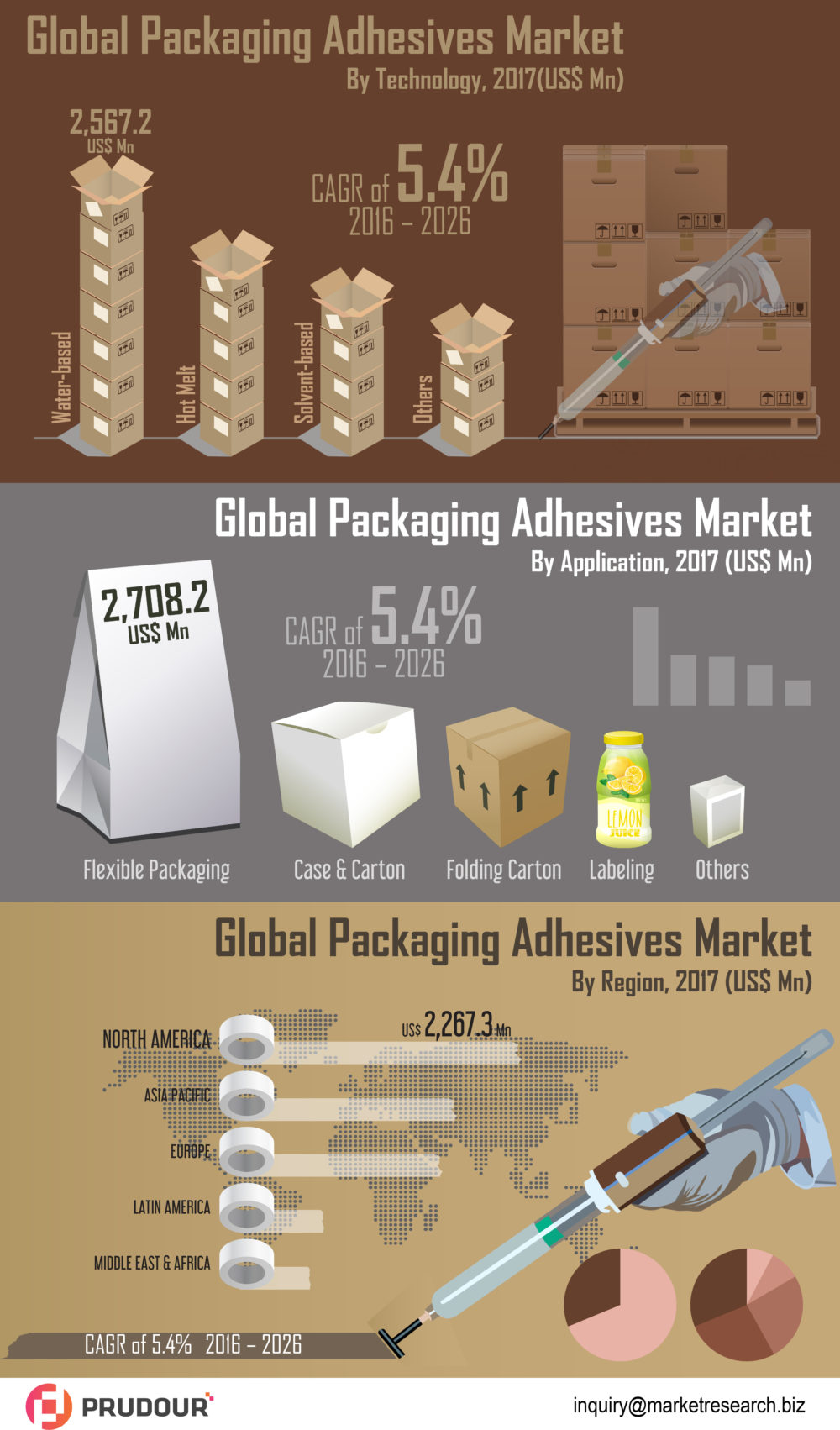 Global Packaging Adhesives Market
By Technology, 2017(US$ Mn)

2,567.2
US$ Mn

CAGR of 5.4%
2016 – 2026

Water-based
Hot Melt
Solvent-based
Others

Global Packaging Adhesives Market
By Application, 2017 (US$ Mn)

2,708.2
US$ Mn

CAGR of 5.4%
2016 – 2026

LEMON
JUICE

Flexible Packaging
Case & Carton
Folding Carton
Labeling
Others

Global Packaging Adhesives Market
By Region, 2017 (US$ Mn)

NORTH AMERICA
US$ 2,267.3 Mn
ASIA PACIFIC
EUROPE
LATIN AMERICA
MIDDLE EAST & AFRICA

CAGR of 5.4% 2016 – 2026

PRUDOUR
inquiry@marketresearch.biz