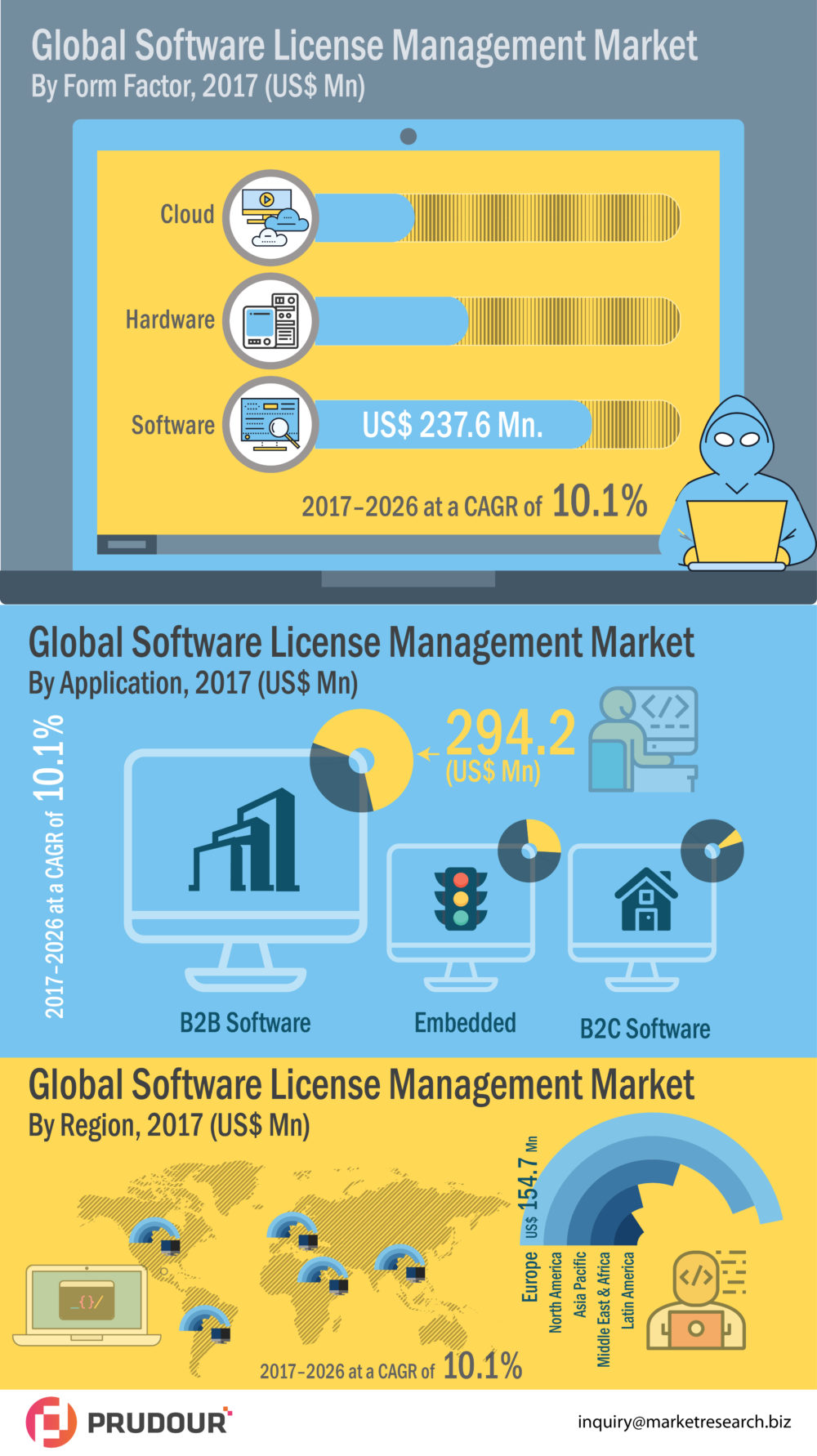 Global Software License Management Market
By Form Factor, 2017 (US$ Mn)

Cloud

Hardware

Software

US$ 237.6 Mn.

2017–2026 at a CAGR of 10.1%

Global Software License Management Market
By Application, 2017 (US$ Mn)

2017–2026 at a CAGR of 10.1%

294.2
(US$ Mn)

B2B Software

Embedded

B2C Software

Global Software License Management Market
By Region, 2017 (US$ Mn)

US$ 154.7 Mn

Europe
North America
Asia Pacific
Middle East & Africa
Latin America

_{}/

2017–2026 at a CAGR of 10.1%

PRUDOUR

inquiry@marketresearch.biz