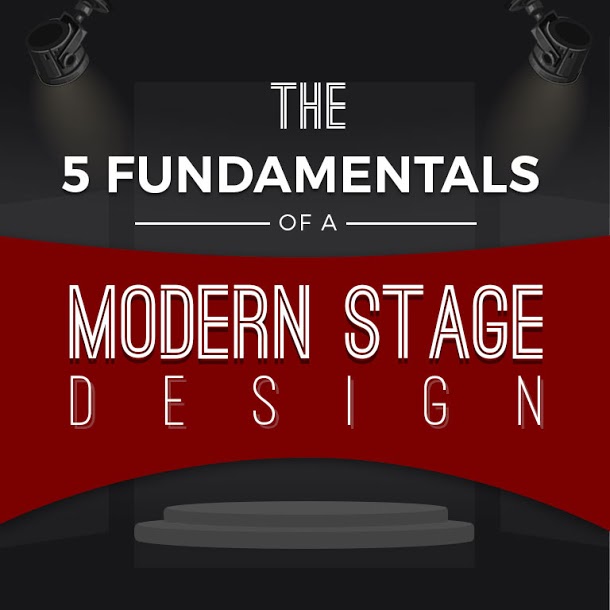 THE
5 FUNDAMENTALS
OF A
MODERN STAGE
DESIGN