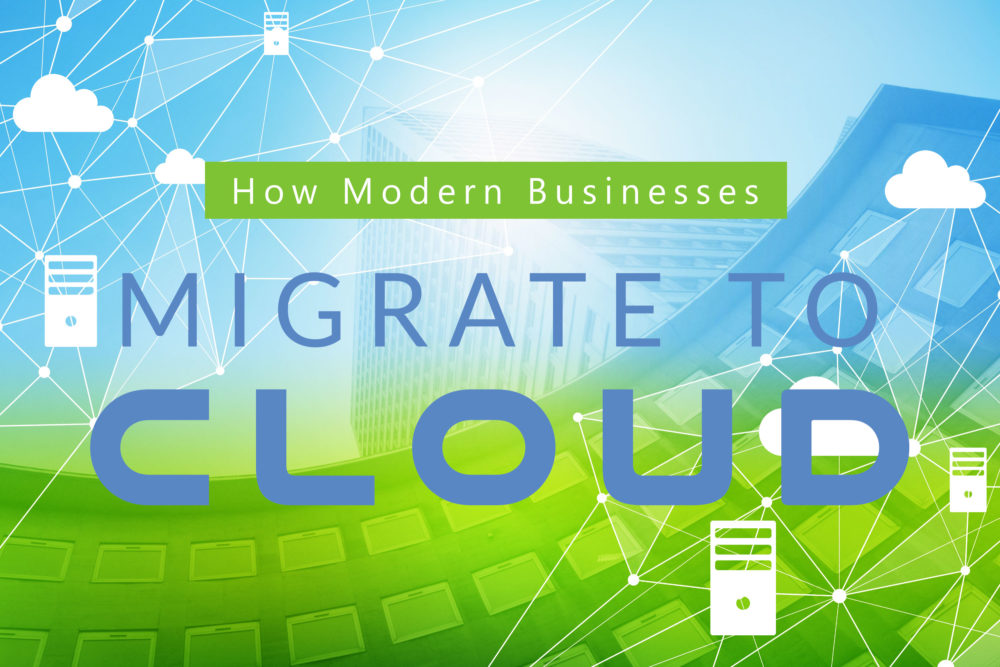 How Modern Businesses

MIGRATE TO

CLOUD