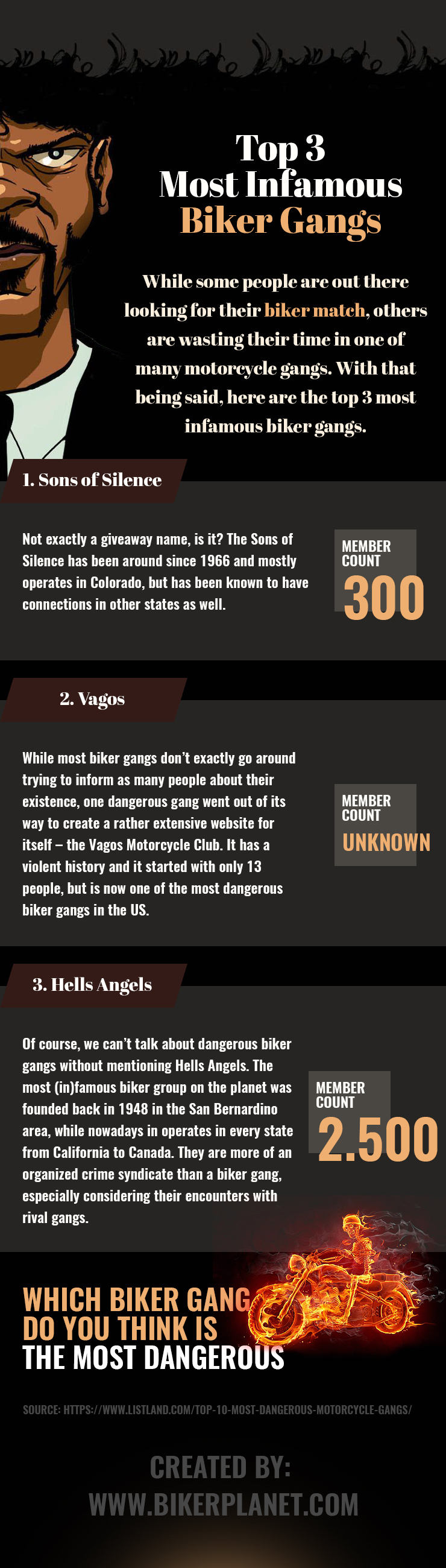 Top 3 Most Infamous Biker Gangs

While some people are out there looking for their biker match, others are wasting their time in one of many motorcycle gangs. With that being said, here are the top 3 most infamous biker gangs.

1. Sons of Silence

Not exactly a giveaway name, is it? The Sons of Silence has been around since 1966 and mostly operates in Colorado, but has been known to have connections in other states as well.

MEMBER COUNT
300

2. Vagos

While most biker gangs don't exactly go around trying to inform as many people about their existence, one dangerous gang went out of its way to create a rather extensive website for itself – the Vagos Motorcycle Club. It has a violent history and it started with only 13 people, but is now one of the most dangerous biker gangs in the US.

MEMBER COUNT
UNKNOWN

3. Hells Angels

Of course, we can't talk about dangerous biker gangs without mentioning Hells Angels. The most (in)famous biker group on the planet was founded back in 1948 in the San Bernardino area, while nowadays in operates in every state from California to Canada. They are more of an organized crime syndicate than a biker gang, especially considering their encounters with rival gangs.

MEMBER COUNT
2.500

WHICH BIKER GANG DO YOU THINK IS THE MOST DANGEROUS

SOURCE: HTTPS://WWW.LISTLAND.COM/TOP-10-MOST-DANGEROUS-MOTORCYCLE-GANGS/

CREATED BY:
WWW.BIKERPLANET.COM