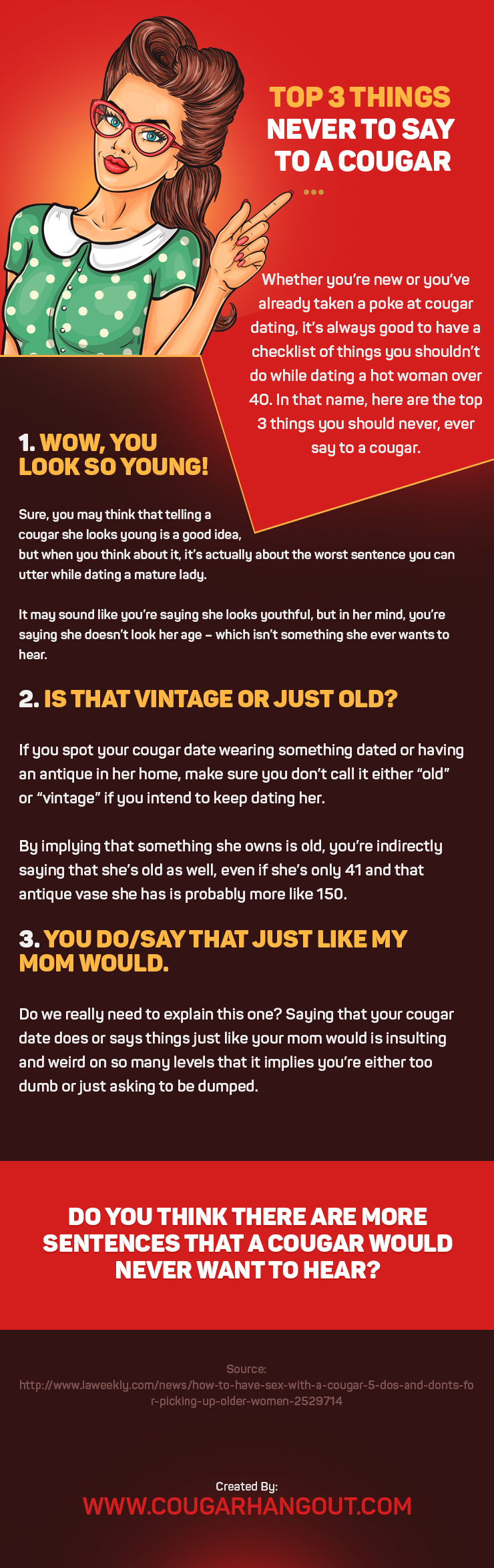 TOP 3 THINGS NEVER TO SAY TO A COUGAR

Whether you're new or you've already taken a poke at cougar dating, it's always good to have a checklist of things you shouldn't do while dating a hot woman over 40. In that name, here are the top 3 things you should never, ever say to a cougar.

1. WOW, YOU LOOK SO YOUNG!

Sure, you may think that telling a cougar she looks young is a good idea, but when you think about it, it's actually about the worst sentence you can utter while dating a mature lady.

It may sound like you're saying she looks youthful, but in her mind, you're saying she doesn't look her age – which isn't something she ever wants to hear.

2. IS THAT VINTAGE OR JUST OLD?

If you spot your cougar date wearing something dated or having an antique in her home, make sure you don't call it either "old" or "vintage" if you intend to keep dating her.

By implying that something she owns is old, you're indirectly saying that she's old as well, even if she's only 41 and that antique vase she has is probably more like 150.

3. YOU DO/SAY THAT JUST LIKE MY MOM WOULD.

Do we really need to explain this one? Saying that your cougar date does or says things just like your mom would is insulting and weird on so many levels that it implies you're either too dumb or just asking to be dumped.

DO YOU THINK THERE ARE MORE SENTENCES THAT A COUGAR WOULD NEVER WANT TO HEAR?

Source:
http://www.laweekly.com/news/how-to-have-sex-with-a-cougar-5-dos-and-donts-for-picking-up-older-women-2529714

Created By:
WWW.COUGARHANGOUT.COM