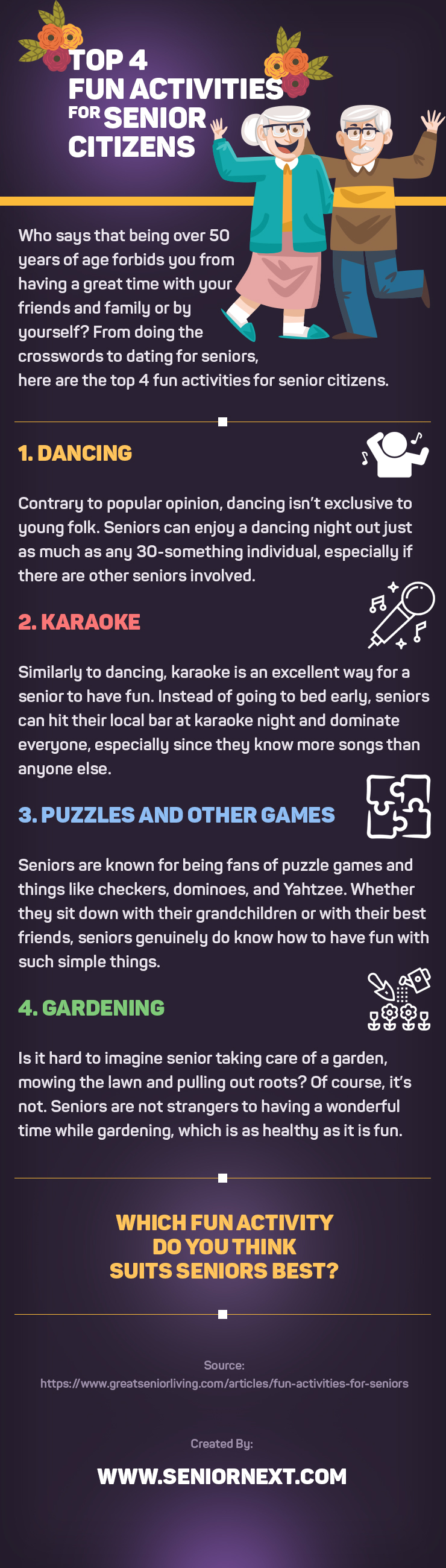 TOP 4
FUN ACTIVITIES
FOR SENIOR
CITIZENS

Who says that being over 50 years of age forbids you from having a great time with your friends and family or by yourself? From doing the crosswords to dating for seniors, here are the top 4 fun activities for senior citizens.

1. DANCING

Contrary to popular opinion, dancing isn't exclusive to young folk. Seniors can enjoy a dancing night out just as much as any 30-something individual, especially if there are other seniors involved.

2. KARAOKE

Similarly to dancing, karaoke is an excellent way for a senior to have fun. Instead of going to bed early, seniors can hit their local bar at karaoke night and dominate everyone, especially since they know more songs than anyone else.

3. PUZZLES AND OTHER GAMES

Seniors are known for being fans of puzzle games and things like checkers, dominoes, and Yahtzee. Whether they sit down with their grandchildren or with their best friends, seniors genuinely do know how to have fun with such simple things.

4. GARDENING

Is it hard to imagine senior taking care of a garden, mowing the lawn and pulling out roots? Of course, it's not. Seniors are not strangers to having a wonderful time while gardening, which is as healthy as it is fun.

WHICH FUN ACTIVITY
DO YOU THINK
SUITS SENIORS BEST?

Source:
https://www.greatseniorliving.com/articles/fun-activities-for-seniors

Created By:
WWW.SENIORNEXT.COM