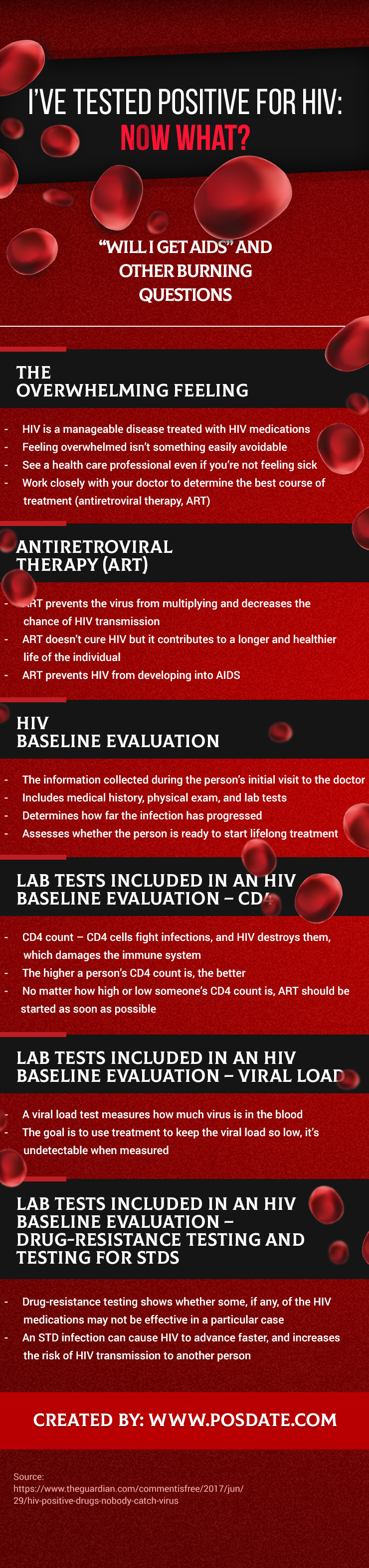 I'VE TESTED POSITIVE FOR HIV:
NOW WHAT?

"WILL I GET AIDS" AND OTHER BURNING QUESTIONS

THE OVERWHELMING FEELING

- HIV is a manageable disease treated with HIV medications
- Feeling overwhelmed isn't something easily avoidable
- See a health care professional even if you're not feeling sick
- Work closely with your doctor to determine the best course of treatment (antiretroviral therapy, ART)

ANTIRETROVIRAL THERAPY (ART)

- ART prevents the virus from multiplying and decreases the chance of HIV transmission
- ART doesn't cure HIV but it contributes to a longer and healthier life of the individual
- ART prevents HIV from developing into AIDS

HIV BASELINE EVALUATION

- The information collected during the person's initial visit to the doctor
- Includes medical history, physical exam, and lab tests
- Determines how far the infection has progressed
- Assesses whether the person is ready to start lifelong treatment

LAB TESTS INCLUDED IN AN HIV BASELINE EVALUATION – CD4

- CD4 count – CD4 cells fight infections, and HIV destroys them, which damages the immune system
- The higher a person's CD4 count is, the better
- No matter how high or low someone's CD4 count is, ART should be started as soon as possible

LAB TESTS INCLUDED IN AN HIV BASELINE EVALUATION – VIRAL LOAD

- A viral load test measures how much virus is in the blood
- The goal is to use treatment to keep the viral load so low, it's undetectable when measured

LAB TESTS INCLUDED IN AN HIV BASELINE EVALUATION – DRUG-RESISTANCE TESTING AND TESTING FOR STDS

- Drug-resistance testing shows whether some, if any, of the HIV medications may not be effective in a particular case
- An STD infection can cause HIV to advance faster, and increases the risk of HIV transmission to another person

CREATED BY: WWW.POSDATE.COM

Source:
https://www.theguardian.com/commentisfree/2017/jun/29/hiv-positive-drugs-nobody-catch-virus