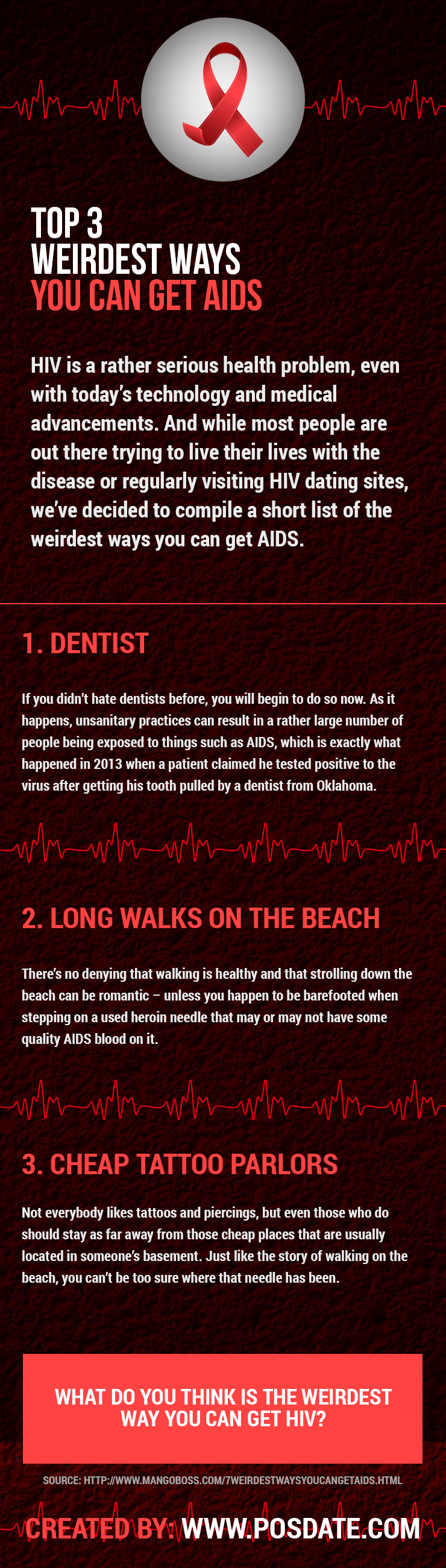 TOP 3
WEIRDEST WAYS
YOU CAN GET AIDS

HIV is a rather serious health problem, even with today's technology and medical advancements. And while most people are out there trying to live their lives with the disease or regularly visiting HIV dating sites, we've decided to compile a short list of the weirdest ways you can get AIDS.

1. DENTIST

If you didn't hate dentists before, you will begin to do so now. As it happens, unsanitary practices can result in a rather large number of people being exposed to things such as AIDS, which is exactly what happened in 2013 when a patient claimed he tested positive to the virus after getting his tooth pulled by a dentist from Oklahoma.

2. LONG WALKS ON THE BEACH

There's no denying that walking is healthy and that strolling down the beach can be romantic – unless you happen to be barefooted when stepping on a used heroin needle that may or may not have some quality AIDS blood on it.

3. CHEAP TATTOO PARLORS

Not everybody likes tattoos and piercings, but even those who do should stay as far away from those cheap places that are usually located in someone's basement. Just like the story of walking on the beach, you can't be too sure where that needle has been.

WHAT DO YOU THINK IS THE WEIRDEST WAY YOU CAN GET HIV?

SOURCE: HTTP://WWW.MANGOBOSS.COM/7WEIRDESTWAYSYOUCANGETAIDS.HTML

CREATED BY: WWW.POSDATE.COM