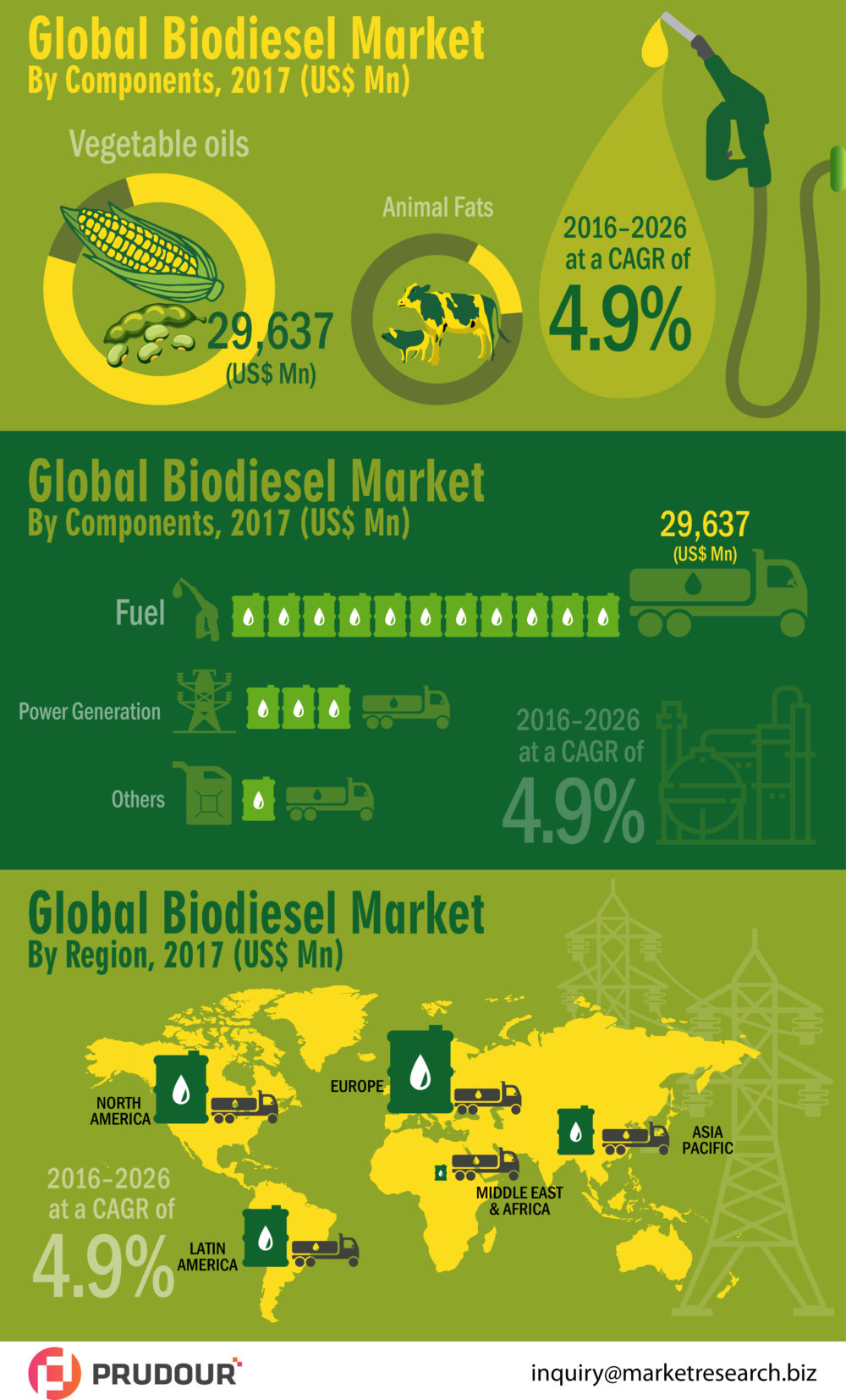 Global Biodiesel Market
By Components, 2017 (US$ Mn)

Vegetable oils

29,637
(US$ Mn)

Animal Fats

2016-2026
at a CAGR of
4.9%

Global Biodiesel Market
By Components, 2017 (US$ Mn)

29,637
(US$ Mn)

Fuel

Power Generation

Others

2016-2026
at a CAGR of
4.9%

Global Biodiesel Market
By Region, 2017 (US$ Mn)

NORTH AMERICA

EUROPE

ASIA PACIFIC

MIDDLE EAST & AFRICA

LATIN AMERICA

2016-2026
at a CAGR of
4.9%

PRUDOUR

inquiry@marketresearch.biz