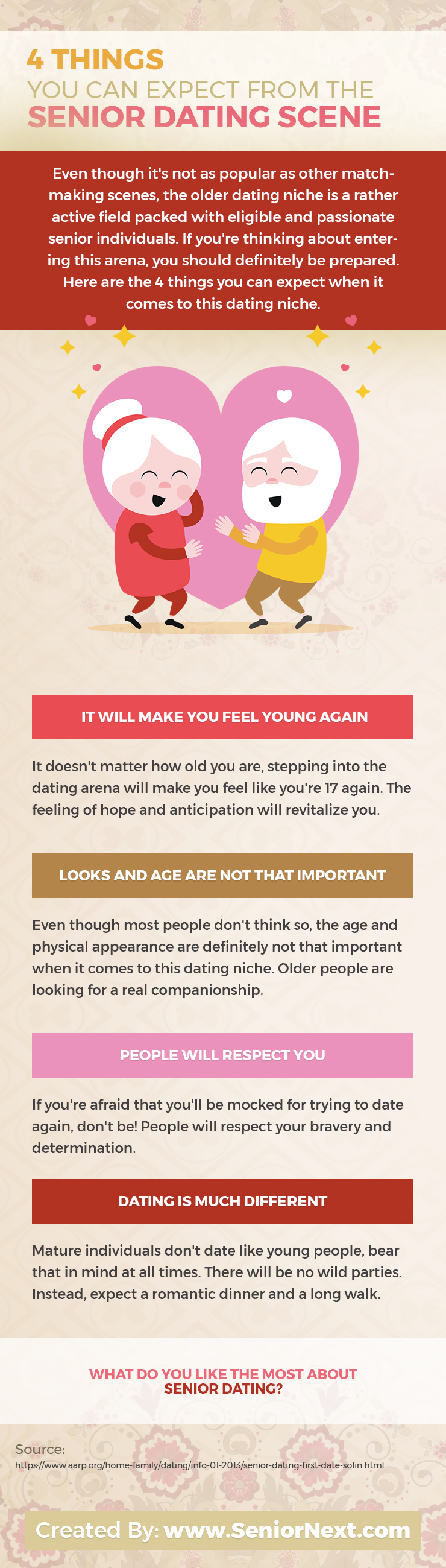 4 THINGS
YOU CAN EXPECT FROM THE
SENIOR DATING SCENE

Even though it's not as popular as other matchmaking scenes, the older dating niche is a rather active field packed with eligible and passionate senior individuals. If you're thinking about entering this arena, you should definitely be prepared. Here are the 4 things you can expect when it comes to this dating niche.

IT WILL MAKE YOU FEEL YOUNG AGAIN

It doesn't matter how old you are, stepping into the dating arena will make you feel like you're 17 again. The feeling of hope and anticipation will revitalize you.

LOOKS AND AGE ARE NOT THAT IMPORTANT

Even though most people don't think so, the age and physical appearance are definitely not that important when it comes to this dating niche. Older people are looking for a real companionship.

PEOPLE WILL RESPECT YOU

If you're afraid that you'll be mocked for trying to date again, don't be! People will respect your bravery and determination.

DATING IS MUCH DIFFERENT

Mature individuals don't date like young people, bear that in mind at all times. There will be no wild parties. Instead, expect a romantic dinner and a long walk.

WHAT DO YOU LIKE THE MOST ABOUT SENIOR DATING?

Source:
https://www.aarp.org/home-family/dating/info-01-2013/senior-dating-first-date-solin.html

Created By: www.SeniorNext.com