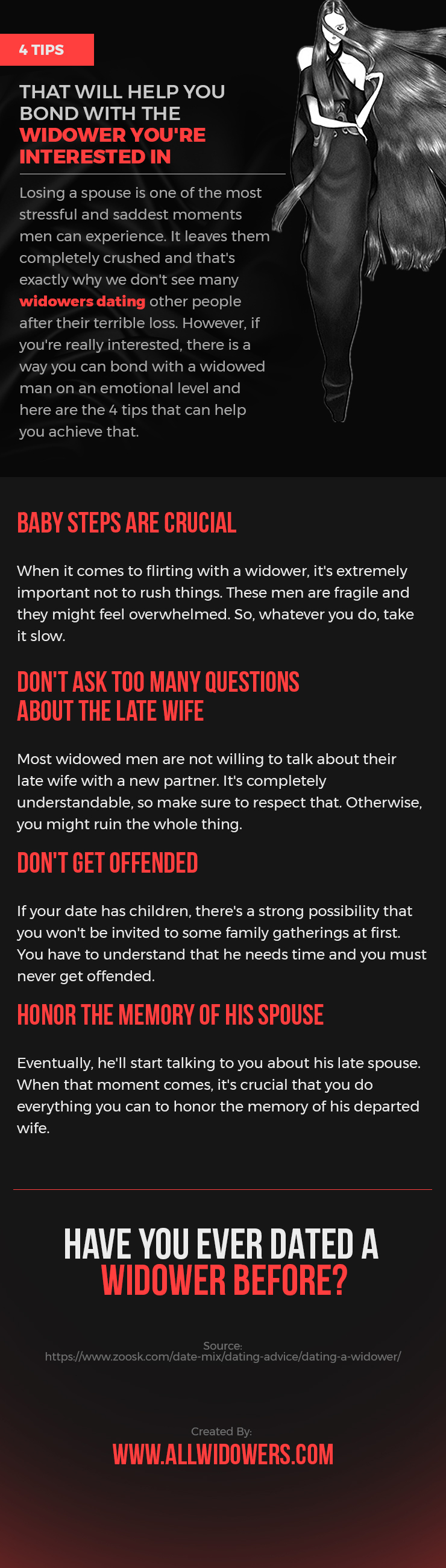 4 TIPS

THAT WILL HELP YOU BOND WITH THE WIDOWER YOU'RE INTERESTED IN

Losing a spouse is one of the most stressful and saddest moments men can experience. It leaves them completely crushed and that's exactly why we don't see many widowers dating other people after their terrible loss. However, if you're really interested, there is a way you can bond with a widowed man on an emotional level and here are the 4 tips that can help you achieve that.

BABY STEPS ARE CRUCIAL

When it comes to flirting with a widower, it's extremely important not to rush things. These men are fragile and they might feel overwhelmed. So, whatever you do, take it slow.

DON'T ASK TOO MANY QUESTIONS ABOUT THE LATE WIFE

Most widowed men are not willing to talk about their late wife with a new partner. It's completely understandable, so make sure to respect that. Otherwise, you might ruin the whole thing.

DON'T GET OFFENDED

If your date has children, there's a strong possibility that you won't be invited to some family gatherings at first. You have to understand that he needs time and you must never get offended.

HONOR THE MEMORY OF HIS SPOUSE

Eventually, he'll start talking to you about his late spouse. When that moment comes, it's crucial that you do everything you can to honor the memory of his departed wife.

HAVE YOU EVER DATED A WIDOWER BEFORE?

Source:
https://www.zoosk.com/date-mix/dating-advice/dating-a-widower/

Created By:
WWW.ALLWIDOWERS.COM