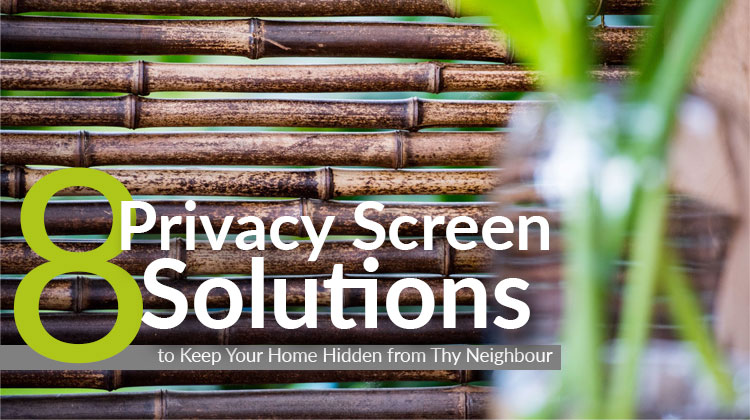 8 Privacy Screen Solutions

to Keep Your Home Hidden from Thy Neighbour