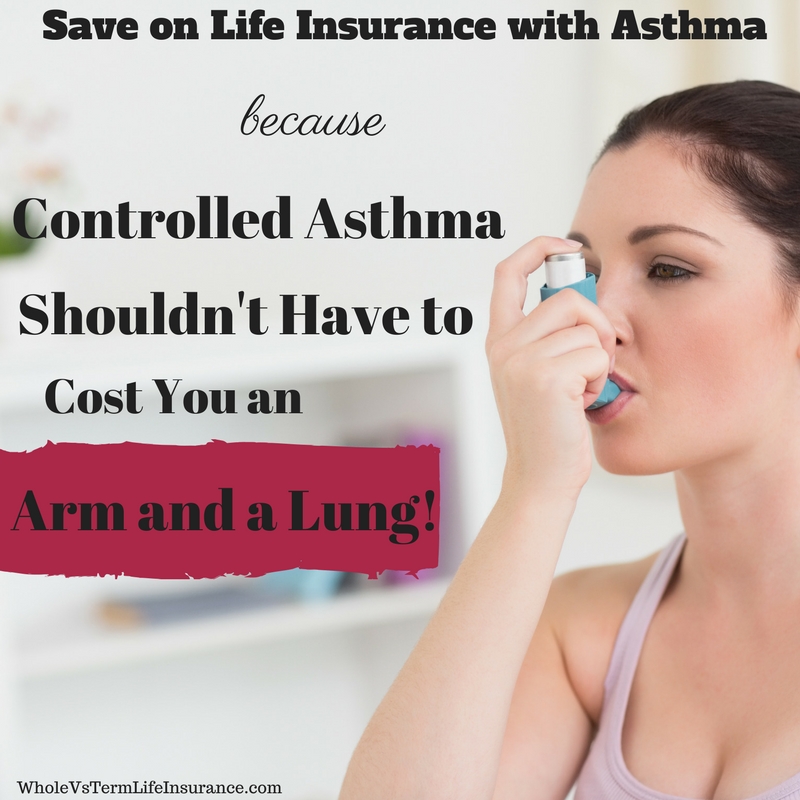 Save on Life Insurance with Asthma

because

Controlled Asthma Shouldn't Have to Cost You an

Arm and a Lung!

WholeVsTermLifeInsurance.com