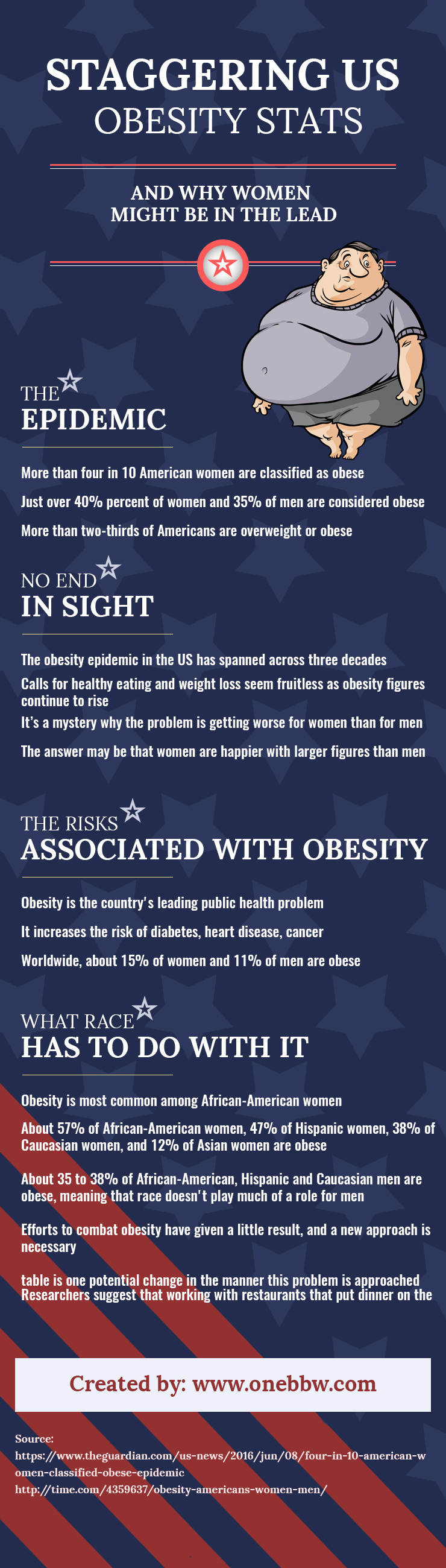 STAGGERING US
OBESITY STATS

AND WHY WOMEN
MIGHT BE IN THE LEAD

THE
EPIDEMIC

More than four in 10 American women are classified as obese

Just over 40% percent of women and 35% of men are considered obese

More than two-thirds of Americans are overweight or obese

NO END
IN SIGHT

The obesity epidemic in the US has spanned across three decades

Calls for healthy eating and weight loss seem fruitless as obesity figures continue to rise

It's a mystery why the problem is getting worse for women than for men

The answer may be that women are happier with larger figures than men

THE RISKS
ASSOCIATED WITH OBESITY

Obesity is the country's leading public health problem

It increases the risk of diabetes, heart disease, cancer

Worldwide, about 15% of women and 11% of men are obese

WHAT RACE
HAS TO DO WITH IT

Obesity is most common among African-American women

About 57% of African-American women, 47% of Hispanic women, 38% of Caucasian women, and 12% of Asian women are obese

About 35 to 38% of African-American, Hispanic and Caucasian men are obese, meaning that race doesn't play much of a role for men

Efforts to combat obesity have given a little result, and a new approach is necessary

table is one potential change in the manner this problem is approached
Researchers suggest that working with restaurants that put dinner on the

Created by: www.onebbw.com

Source:
https://www.theguardian.com/us-news/2016/jun/08/four-in-10-american-women-classified-obese-epidemic
http://time.com/4359637/obesity-americans-women-men/