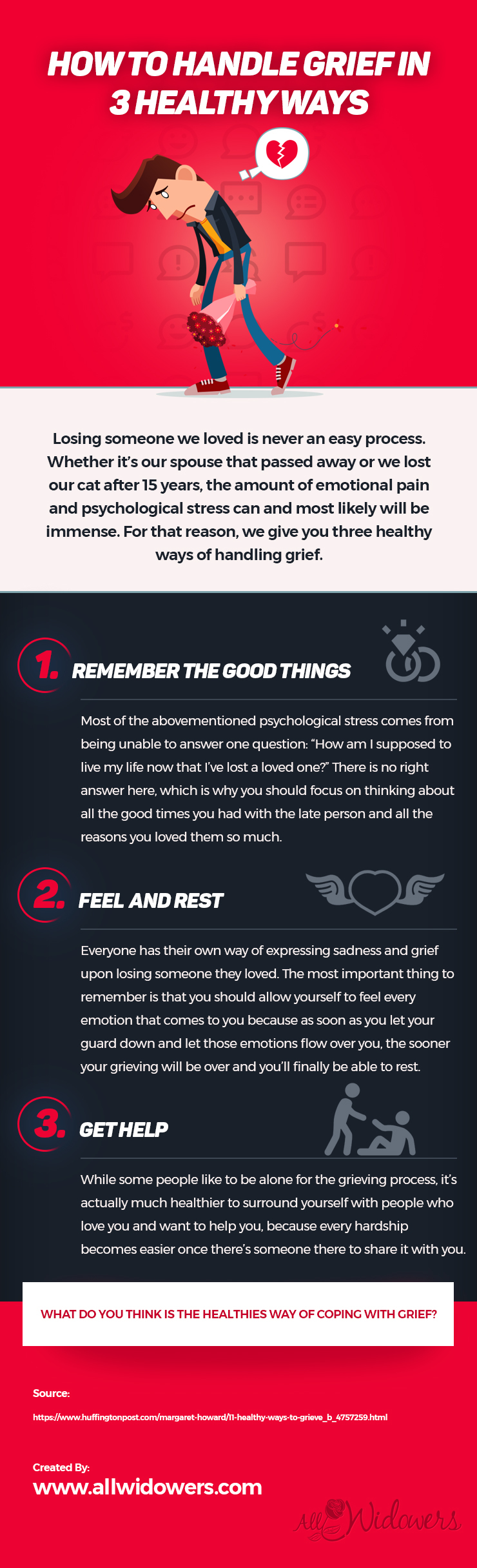 HOW TO HANDLE GRIEF IN 3 HEALTHY WAYS

Losing someone we loved is never an easy process. Whether it's our spouse that passed away or we lost our cat after 15 years, the amount of emotional pain and psychological stress can and most likely will be immense. For that reason, we give you three healthy ways of handling grief.

1. REMEMBER THE GOOD THINGS

Most of the abovementioned psychological stress comes from being unable to answer one question: "How am I supposed to live my life now that I've lost a loved one?" There is no right answer here, which is why you should focus on thinking about all the good times you had with the late person and all the reasons you loved them so much.

2. FEEL AND REST

Everyone has their own way of expressing sadness and grief upon losing someone they loved. The most important thing to remember is that you should allow yourself to feel every emotion that comes to you because as soon as you let your guard down and let those emotions flow over you, the sooner your grieving will be over and you'll finally be able to rest.

3. GET HELP

While some people like to be alone for the grieving process, it's actually much healthier to surround yourself with people who love you and want to help you, because every hardship becomes easier once there's someone there to share it with you.

WHAT DO YOU THINK IS THE HEALTHIES WAY OF COPING WITH GRIEF?

Source:
https://www.huffingtonpost.com/margaret-howard/11-healthy-ways-to-grieve_b_4757259.html

Created By:
www.allwidowers.com

All Widowers